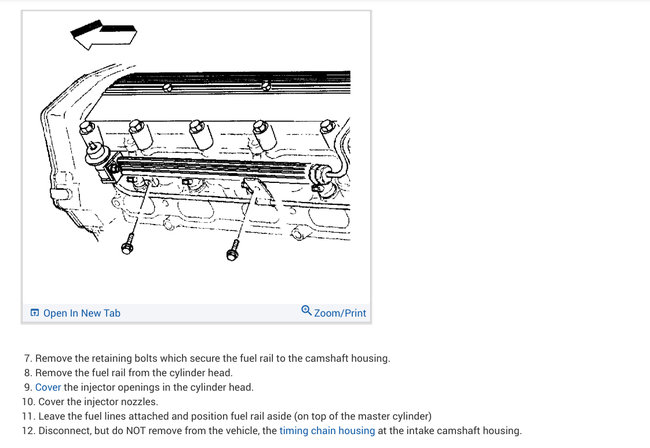 Open In New Tab

Zoom/Print

7. Remove the retaining bolts which secure the fuel rail to the camshaft housing.
8. Remove the fuel rail from the cylinder head.
9. Cover the injector openings in the cylinder head.
10. Cover the injector nozzles.
11. Leave the fuel lines attached and position fuel rail aside (on top of the master cylinder)
12. Disconnect, but do NOT remove from the vehicle, the timing chain housing at the intake camshaft housing.