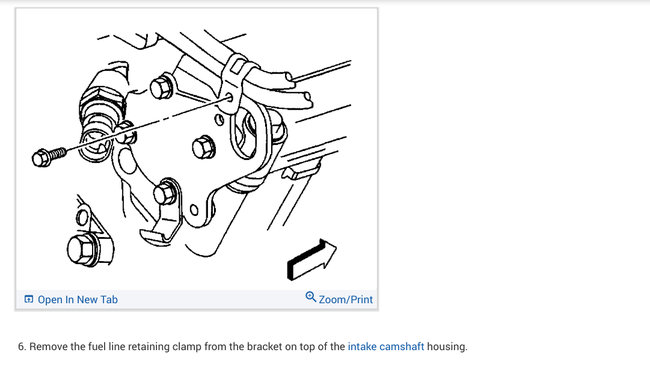 Open In New Tab

Zoom/Print

6. Remove the fuel line retaining clamp from the bracket on top of the intake camshaft housing.