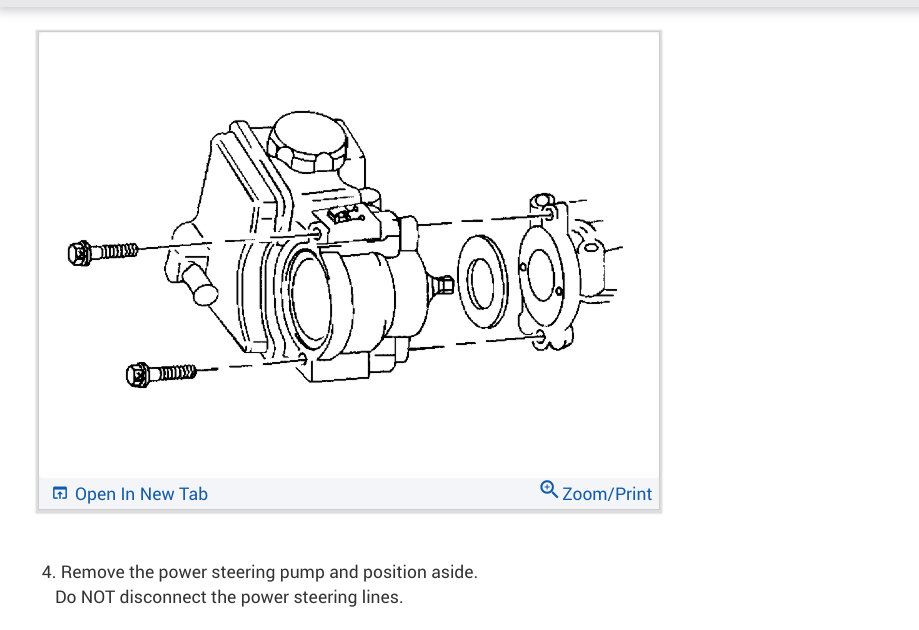 Open In New Tab
Zoom/Print

4. Remove the power steering pump and position aside.
Do NOT disconnect the power steering lines.