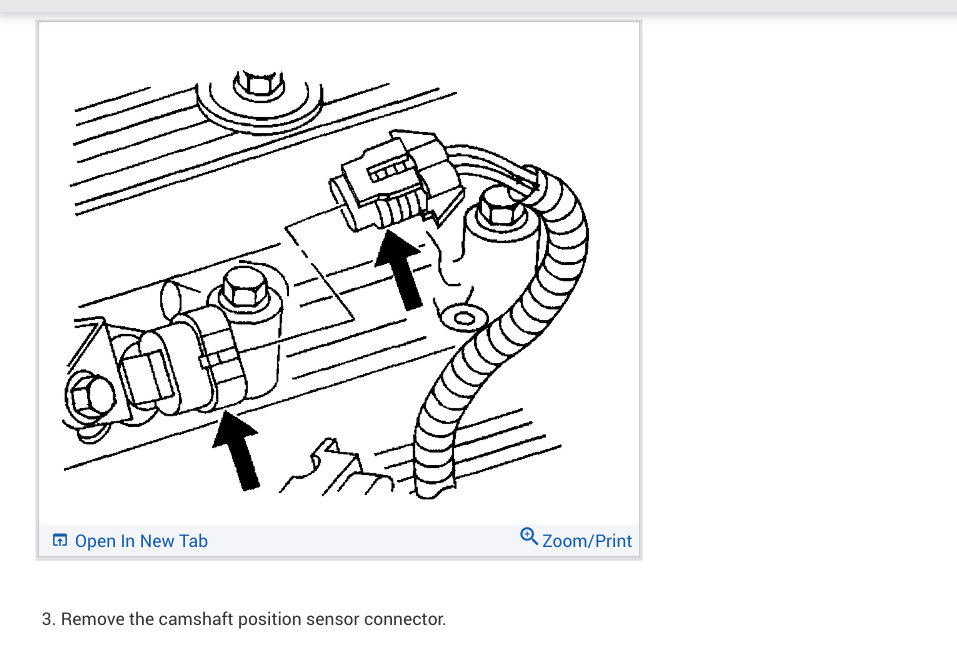 Open In New Tab

Zoom/Print

3. Remove the camshaft position sensor connector.