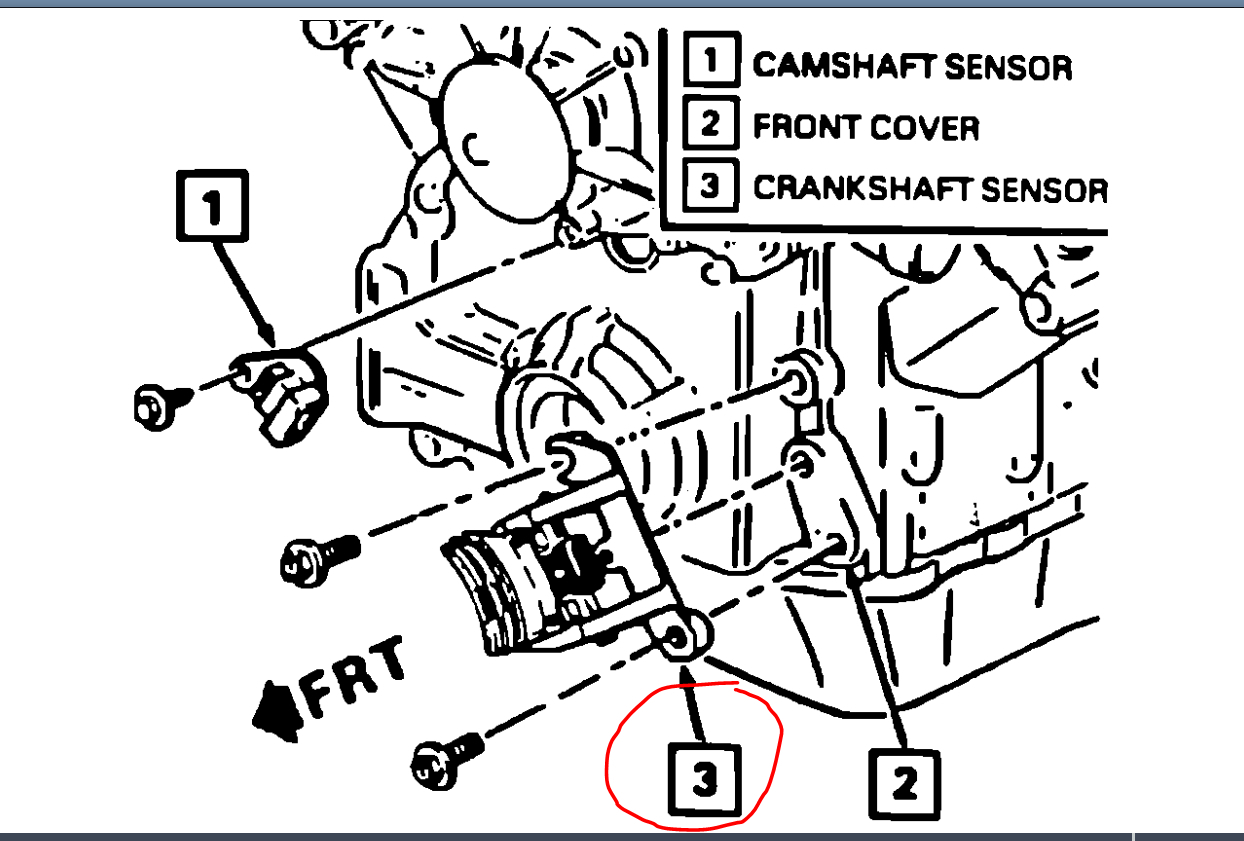 1 CAMSHAFT SENSOR
2 FRONT COVER
3 CRANKSHAFT SENSOR

1

FRT

3

2