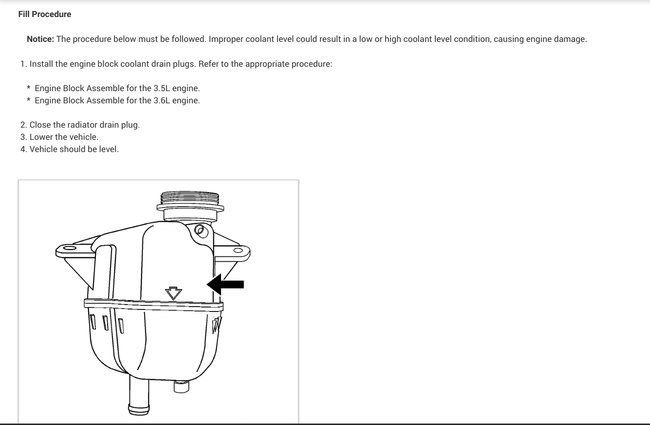 Fill Procedure

Notice: The procedure below must be followed. Improper coolant level could result in a low or high coolant level condition, causing engine damage.

1. Install the engine block coolant drain plugs. Refer to the appropriate procedure:

* Engine Block Assemble for the 3.5L engine.
* Engine Block Assemble for the 3.6L engine.

2. Close the radiator drain plug.
3. Lower the vehicle.
4. Vehicle should be level.