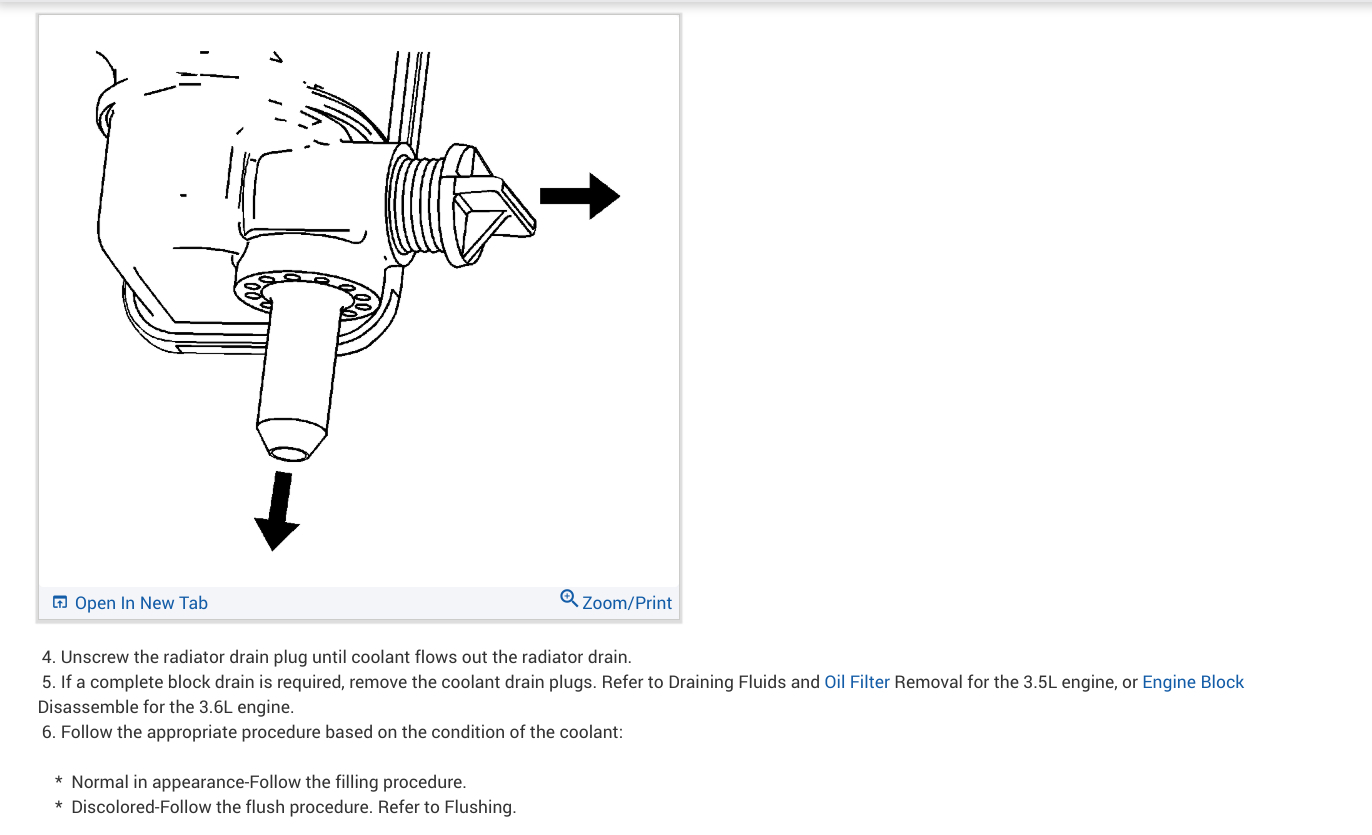 Open In New Tab

Zoom/Print

4. Unscrew the radiator drain plug until coolant flows out the radiator drain.
5. If a complete block drain is required, remove the coolant drain plugs. Refer to Draining Fluids and Oil Filter Removal for the 3.5L engine, or Engine Block Disassemble for the 3.6L engine.
6. Follow the appropriate procedure based on the condition of the coolant:

* Normal in appearance-Follow the filling procedure.
* Discolored-Follow the flush procedure. Refer to Flushing.