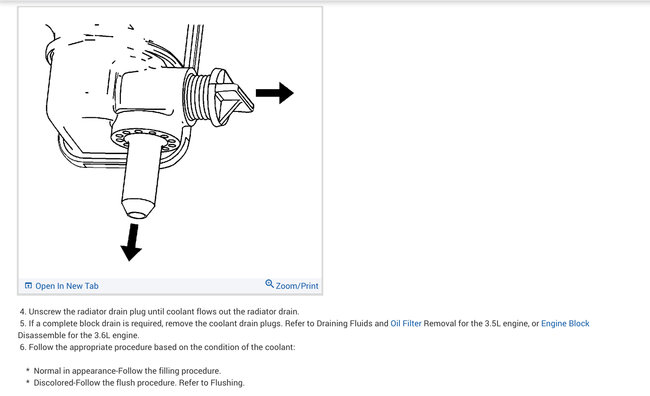 Open In New Tab

Zoom/Print

4. Unscrew the radiator drain plug until coolant flows out the radiator drain.

5. If a complete block drain is required, remove the coolant drain plugs. Refer to Draining Fluids and Oil Filter Removal for the 3.5L engine, or Engine Block Disassemble for the 3.6L engine.

6. Follow the appropriate procedure based on the condition of the coolant:

* Normal in appearance-Follow the filling procedure.
* Discolored-Follow the flush procedure. Refer to Flushing.