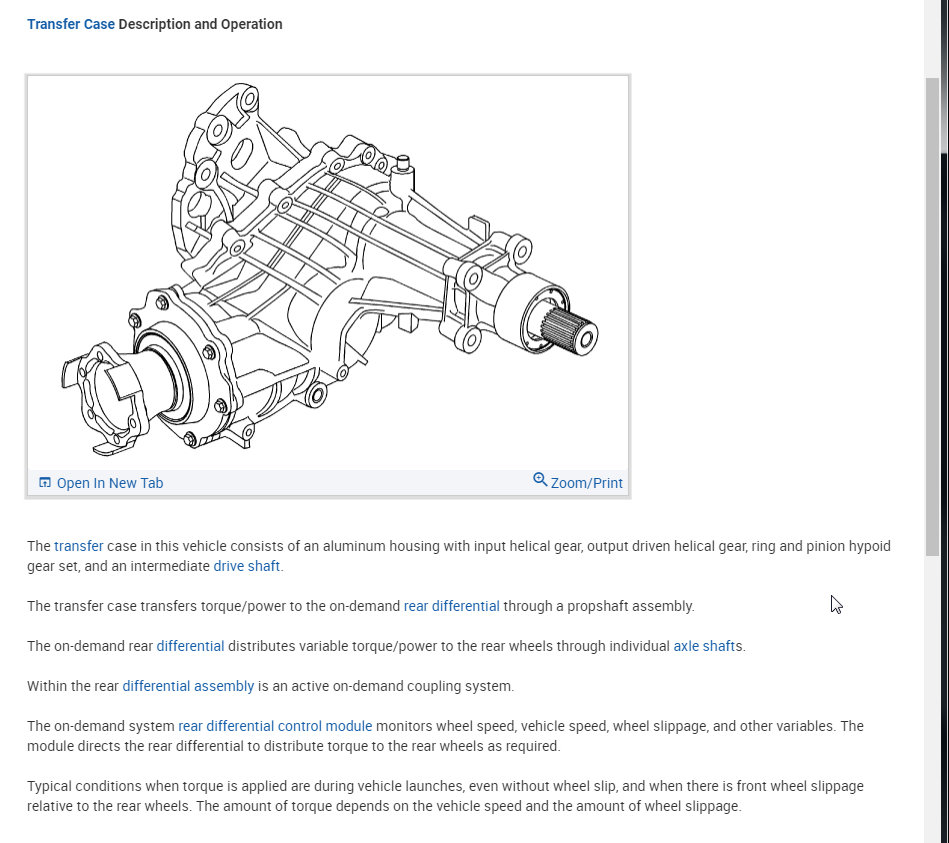 Transfer Case Description and Operation

Open In New Tab

Zoom/Print

The transfer case in this vehicle consists of an aluminum housing with input helical gear, output driven helical gear, ring and pinion hypoid gear set, and an intermediate drive shaft.

The transfer case transfers torque/power to the on-demand rear differential through a propshaft assembly.

The on-demand rear differential distributes variable torque/power to the rear wheels through individual axle shafts.

Within the rear differential assembly is an active on-demand coupling system.

The on-demand system rear differential control module monitors wheel speed, vehicle speed, wheel slippage, and other variables. The module directs the rear differential to distribute torque to the rear wheels as required.

Typical conditions when torque is applied are during vehicle launches, even without wheel slip, and when there is front wheel slippage relative to the rear wheels. The amount of torque depends on the vehicle speed and the amount of wheel slippage.