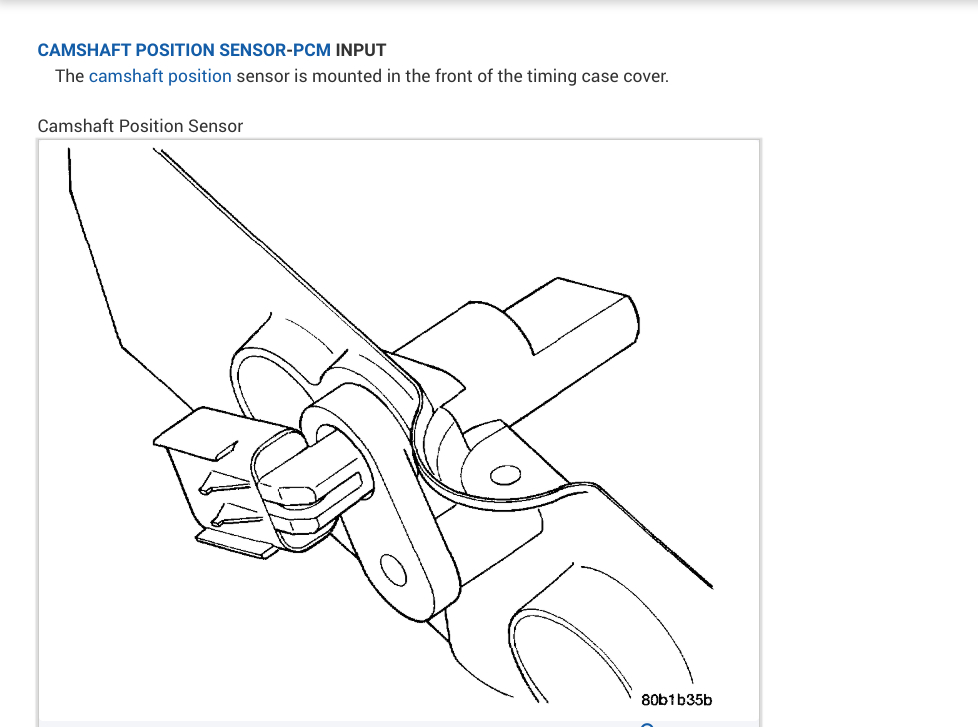 CAMSHAFT POSITION SENSOR-PCM INPUT

The camshaft position sensor is mounted in the front of the timing case cover.

Camshaft Position Sensor

80b1b35b