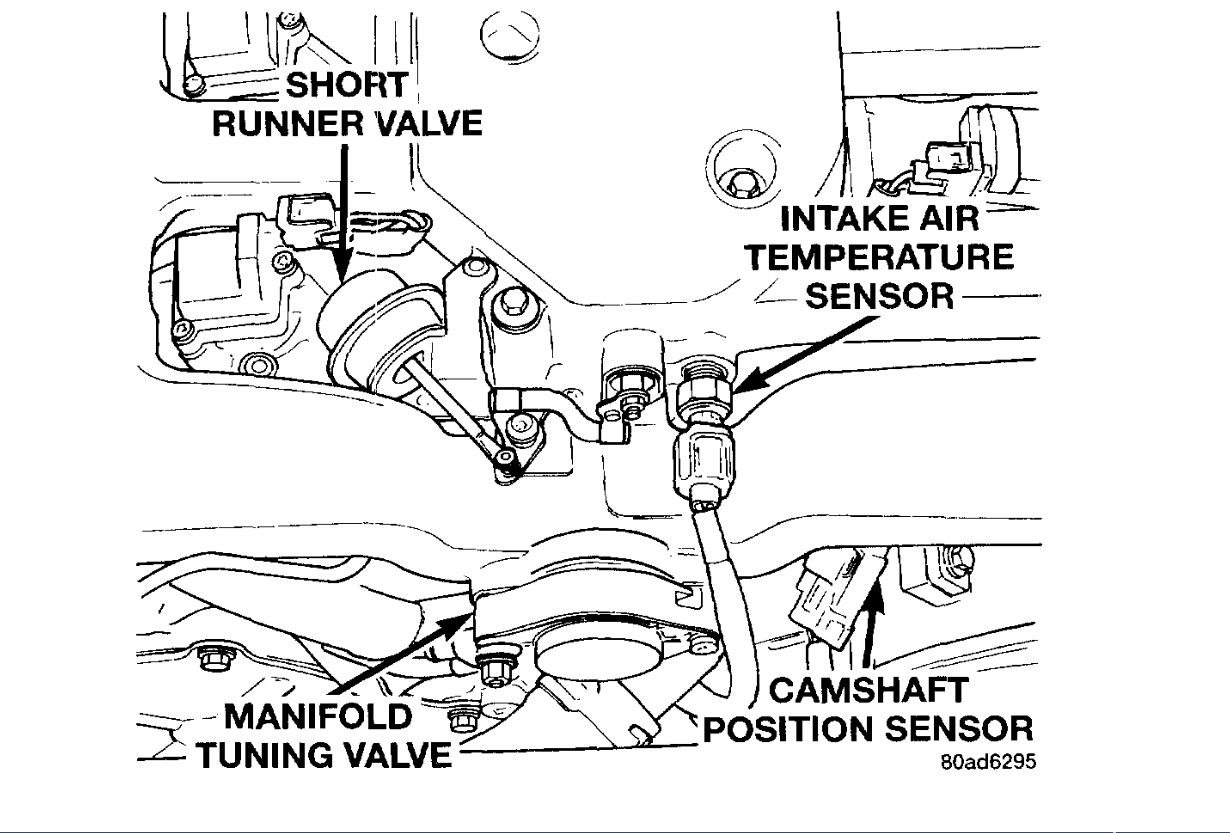 SHORT
RUNNER VALVE

INTAKE AIR
TEMPERATURE
SENSOR

MANIFOLD
TUNING VALVE

CAMSHAFT
POSITION SENSOR

80ad6295