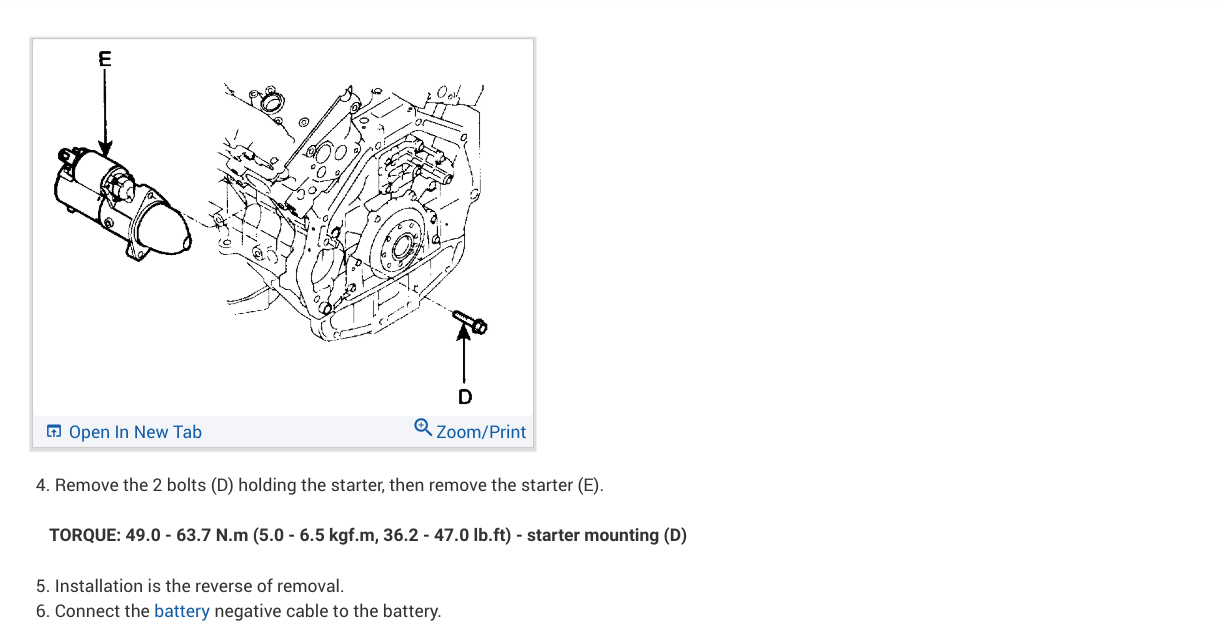 E

D

Open In New Tab

Zoom/Print

4. Remove the 2 bolts (D) holding the starter, then remove the starter (E).

TORQUE: 49.0 - 63.7 N.m (5.0 - 6.5 kgf.m, 36.2 - 47.0 lb.ft) - starter mounting (D)

5. Installation is the reverse of removal.
6. Connect the battery negative cable to the battery.