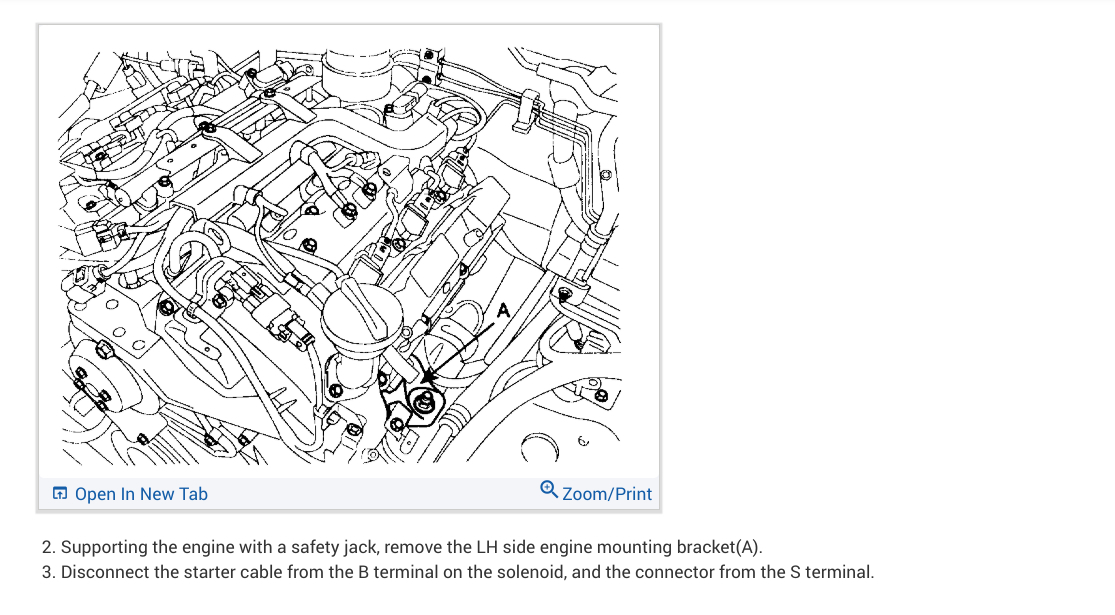 A

Open In New Tab

Zoom/Print

2. Supporting the engine with a safety jack, remove the LH side engine mounting bracket(A).
3. Disconnect the starter cable from the B terminal on the solenoid, and the connector from the S terminal.