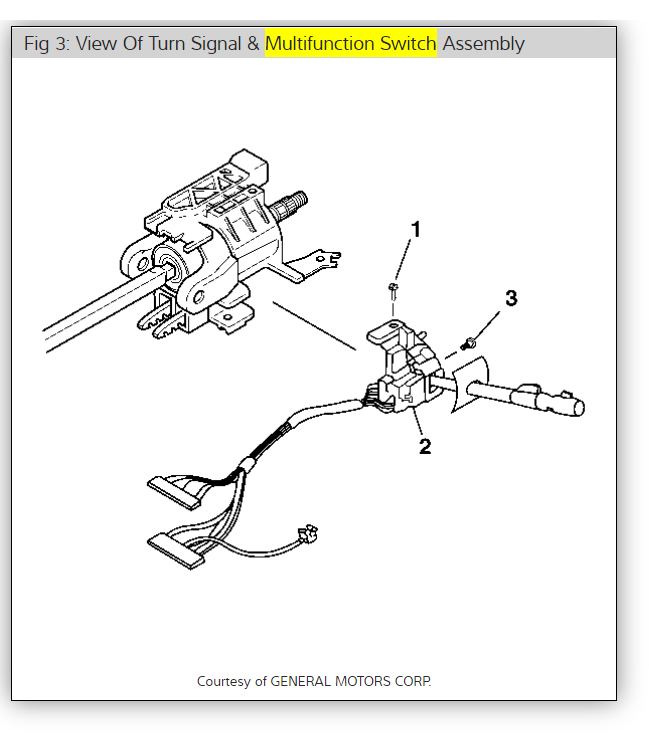 Fig 3: View Of Turn Signal & Multifunction Switch Assembly

1

3

2

Courtesy of GENERAL MOTORS CORP.