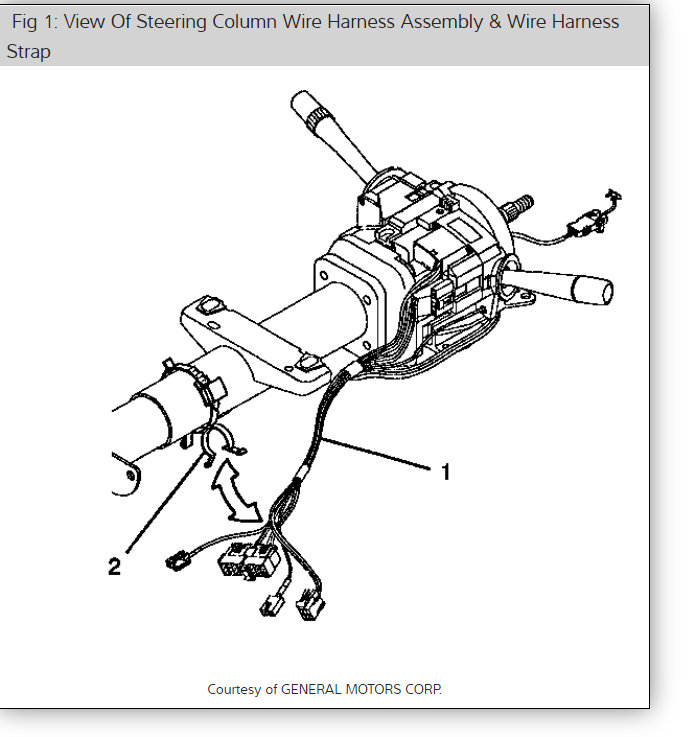 Fig 1: View Of Steering Column Wire Harness Assembly & Wire Harness Strap

1

2

Courtesy of GENERAL MOTORS CORP.