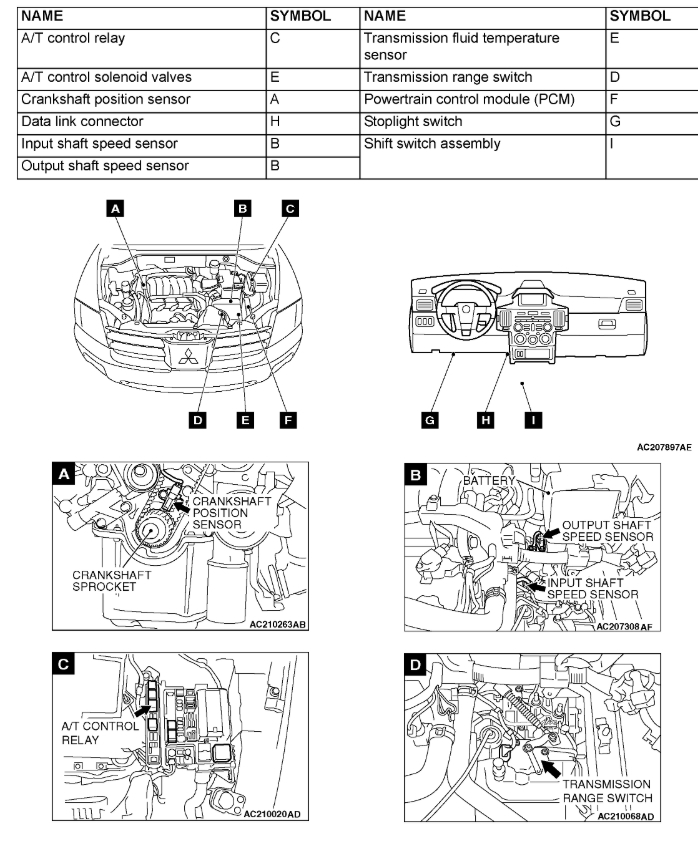 | NAME | SYMBOL | NAME | SYMBOL |
|---|---|---|---|
| A/T control relay | C | Transmission fluid temperature sensor | E |
| A/T control solenoid valves | E | Transmission range switch | D |
| Crankshaft position sensor | A | Powertrain control module (PCM) | F |
| Data link connector | H | Stoplight switch | G |
| Input shaft speed sensor | B | Shift switch assembly | I |
| Output shaft speed sensor | B | | |

A B C

D E F

G H I

AC207897AE

A
CRANKSHAFT POSITION SENSOR
CRANKSHAFT SPROCKET
AC210263AB

B
BATTERY
OUTPUT SHAFT SPEED SENSOR
INPUT SHAFT SPEED SENSOR
AC207308AF

C
A/T CONTROL RELAY
AC210020AD

D
TRANSMISSION RANGE SWITCH
AC210068AD