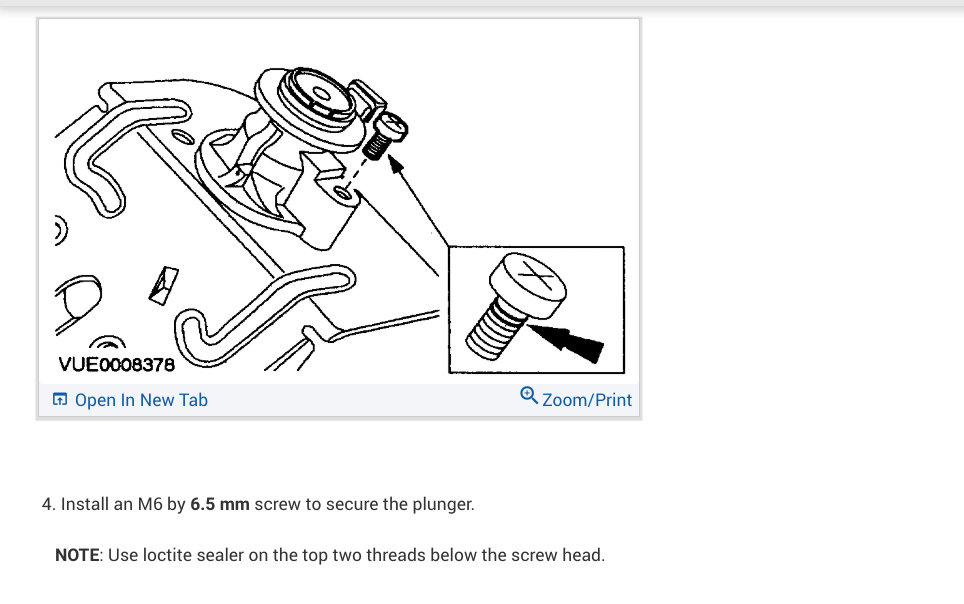 VUE0008378

Open In New Tab

Zoom/Print

4. Install an M6 by 6.5 mm screw to secure the plunger.

NOTE: Use loctite sealer on the top two threads below the screw head.