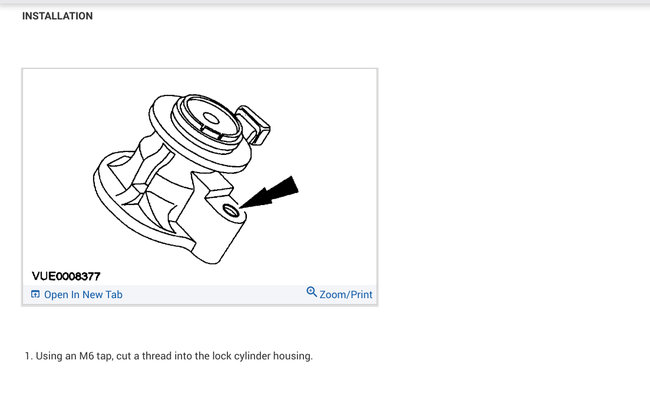 INSTALLATION

VUE0008377

Open In New Tab

Zoom/Print

1. Using an M6 tap, cut a thread into the lock cylinder housing.