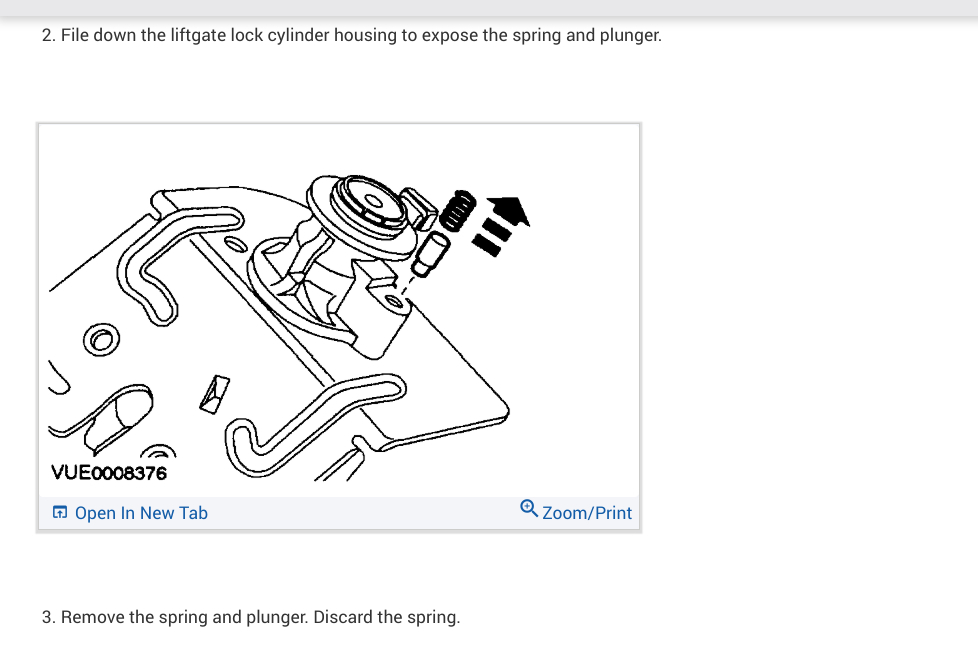 2. File down the liftgate lock cylinder housing to expose the spring and plunger.

VUE0008376

Open In New Tab

Zoom/Print

3. Remove the spring and plunger. Discard the spring.