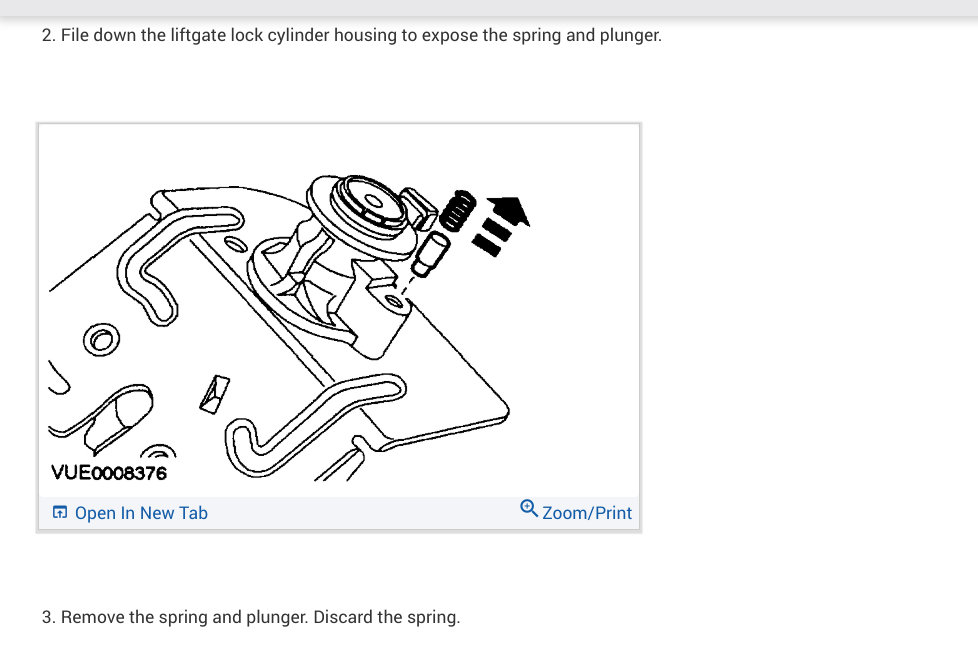 2. File down the liftgate lock cylinder housing to expose the spring and plunger.

VUE0008376

Open In New Tab

Zoom/Print

3. Remove the spring and plunger. Discard the spring.