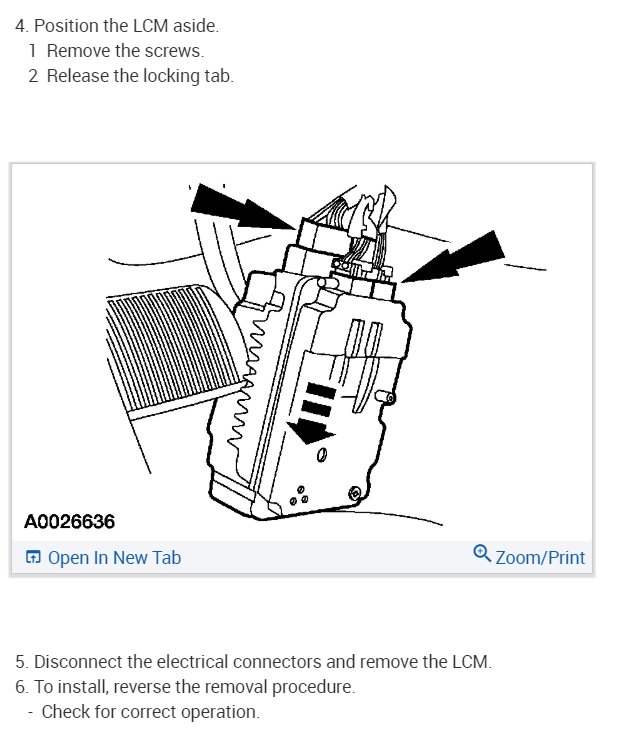 4. Position the LCM aside.
1 Remove the screws.
2 Release the locking tab.

A0026636

Open In New Tab

Zoom/Print

5. Disconnect the electrical connectors and remove the LCM.
6. To install, reverse the removal procedure.
- Check for correct operation.