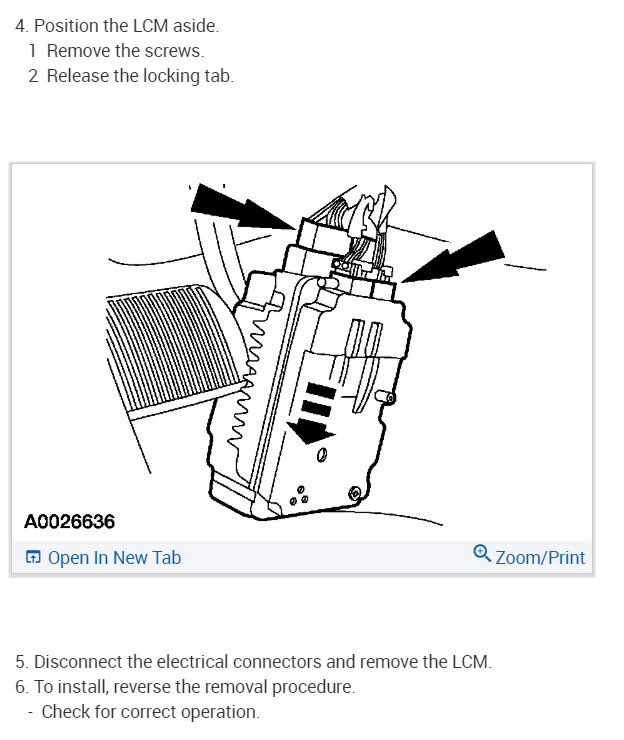 4. Position the LCM aside.
1 Remove the screws.
2 Release the locking tab.

A0026636

Open In New Tab

Zoom/Print

5. Disconnect the electrical connectors and remove the LCM.
6. To install, reverse the removal procedure.
- Check for correct operation.