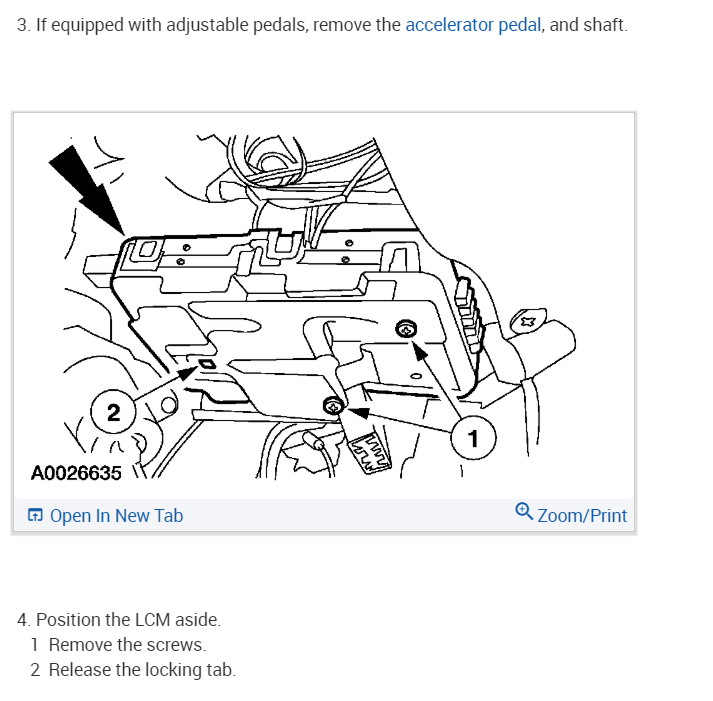 3. If equipped with adjustable pedals, remove the accelerator pedal, and shaft.

2

1

A0026635

Open In New Tab

Zoom/Print

4. Position the LCM aside.
1 Remove the screws.
2 Release the locking tab.