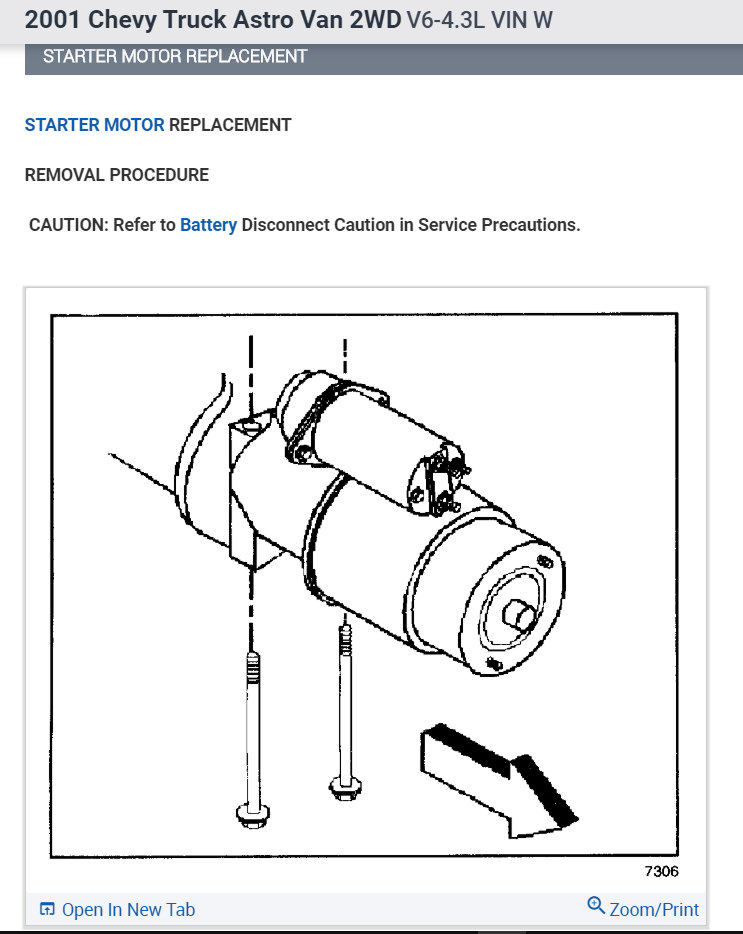 2001 Chevy Truck Astro Van 2WD V6-4.3L VIN W

STARTER MOTOR REPLACEMENT

STARTER MOTOR REPLACEMENT

REMOVAL PROCEDURE

CAUTION: Refer to Battery Disconnect Caution in Service Precautions.

7306

Open In New Tab

Zoom/Print