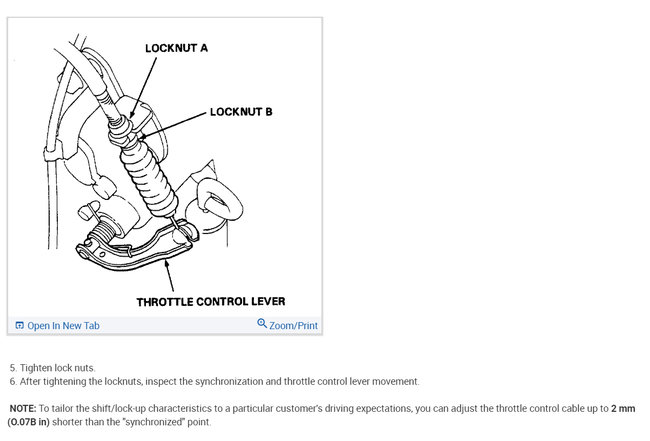 LOCKNUT A

LOCKNUT B

THROTTLE CONTROL LEVER

Open In New Tab

Zoom/Print

5. Tighten lock nuts.
6. After tightening the locknuts, inspect the synchronization and throttle control lever movement.

NOTE: To tailor the shift/lock-up characteristics to a particular customer's driving expectations, you can adjust the throttle control cable up to 2 mm (0.07B in) shorter than the "synchronized" point.