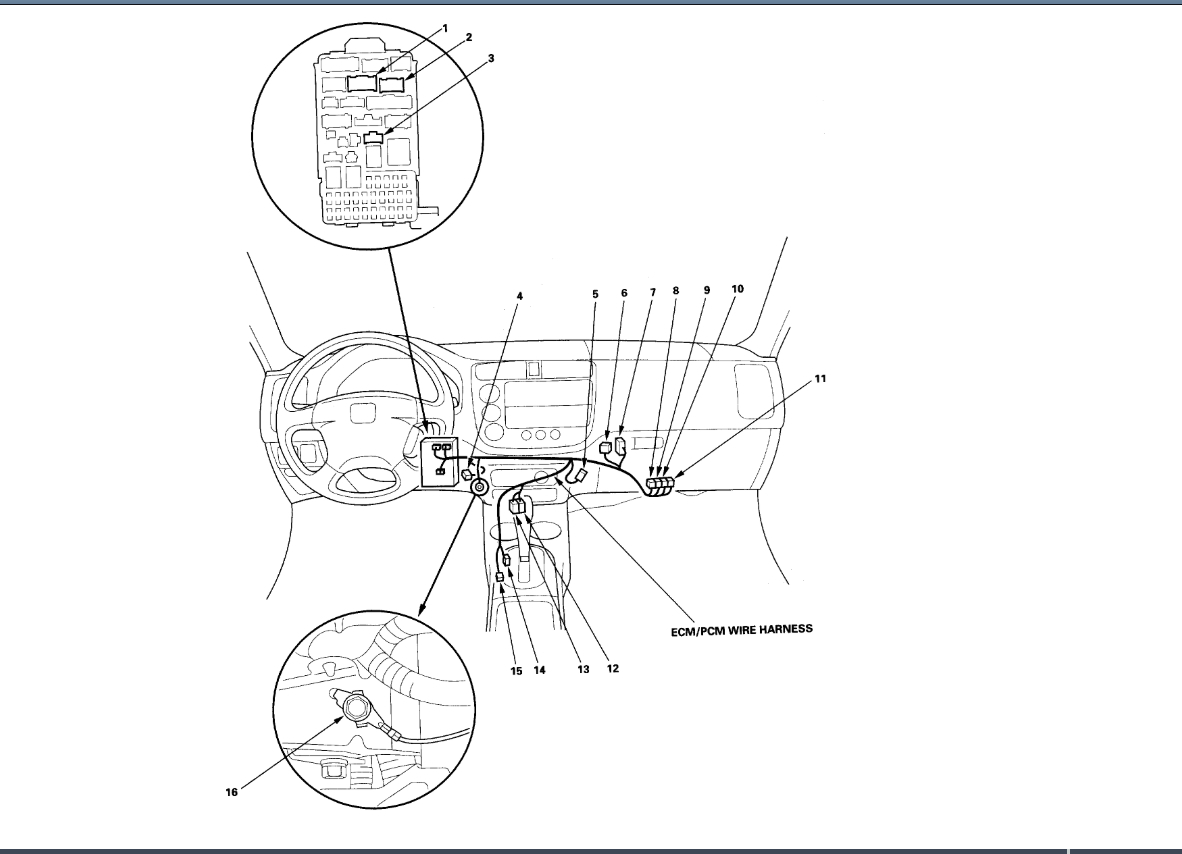 1
2
3
4
5
6
7
8
9
10
11
ECM/PCM WIRE HARNESS
15
14
13
12
16