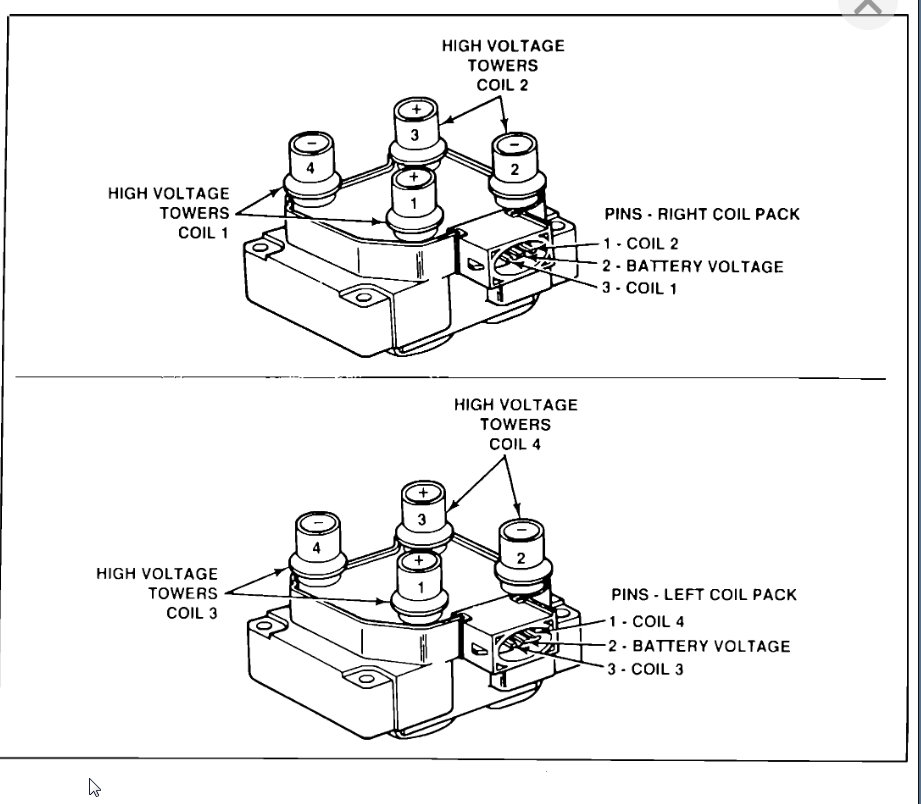 HIGH VOLTAGE TOWERS COIL 2

+
3

−
4

−
2

+
1

HIGH VOLTAGE TOWERS COIL 1

PINS - RIGHT COIL PACK
1 - COIL 2
2 - BATTERY VOLTAGE
3 - COIL 1

HIGH VOLTAGE TOWERS COIL 4

+
3

−
4

−
2

+
1

HIGH VOLTAGE TOWERS COIL 3

PINS - LEFT COIL PACK
1 - COIL 4
2 - BATTERY VOLTAGE
3 - COIL 3