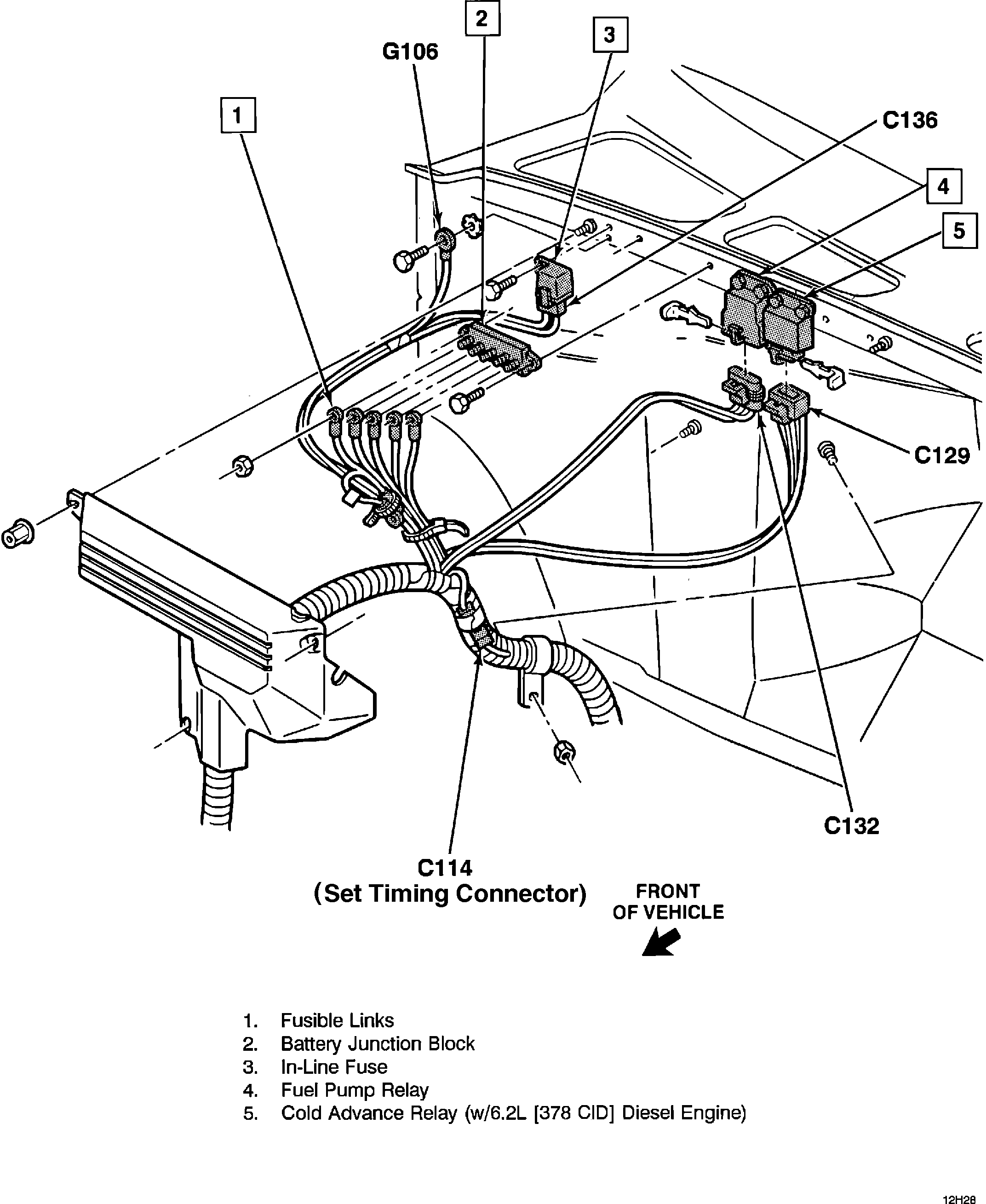 2

3

G106

1

C136

4

5

C129

C132

C114
(Set Timing Connector)

FRONT
OF VEHICLE

1. Fusible Links
2. Battery Junction Block
3. In-Line Fuse
4. Fuel Pump Relay
5. Cold Advance Relay (w/6.2L [378 CID] Diesel Engine)

12H28