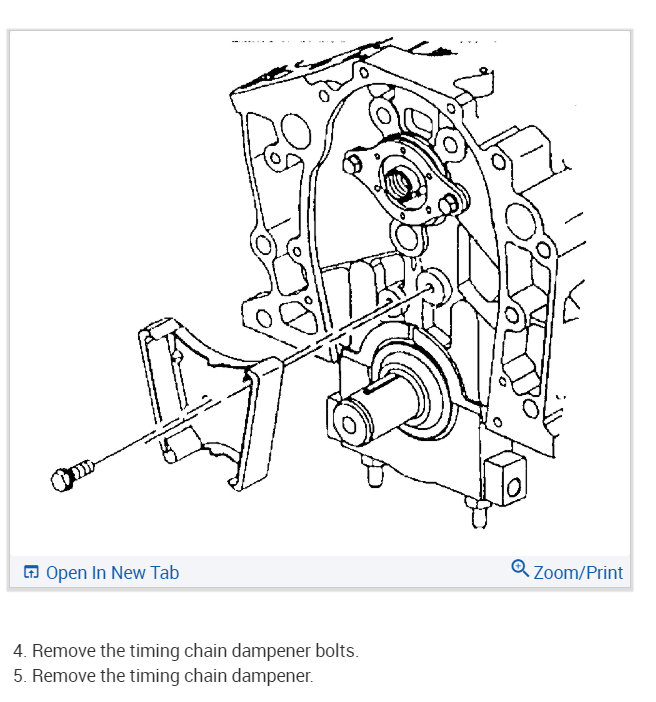 Open In New Tab
Zoom/Print

4. Remove the timing chain dampener bolts.
5. Remove the timing chain dampener.