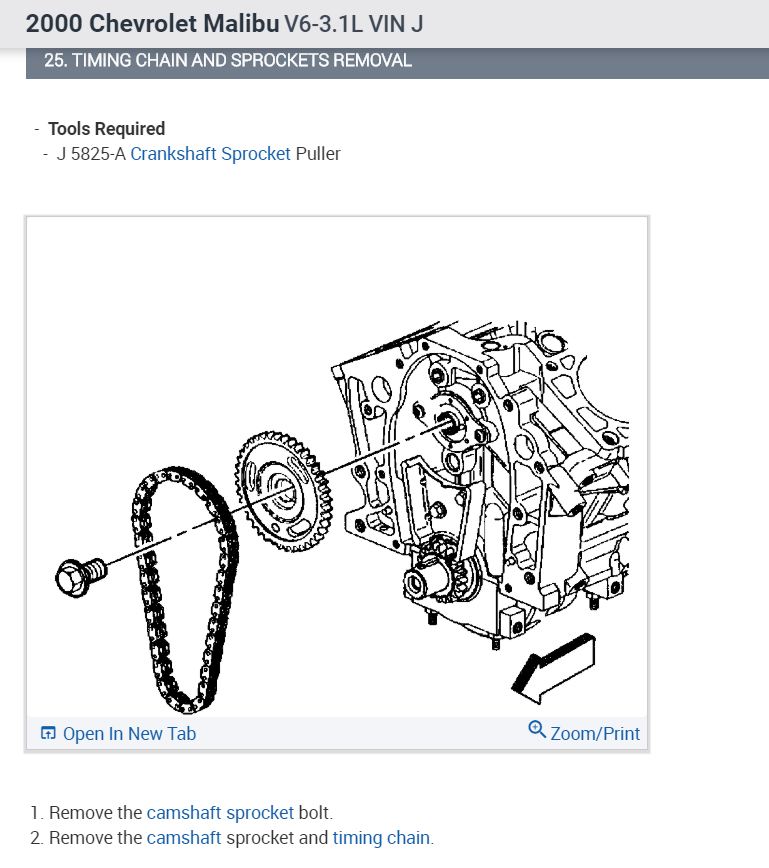 2000 Chevrolet Malibu V6-3.1L VIN J

25. TIMING CHAIN AND SPROCKETS REMOVAL

- Tools Required
  - J 5825-A Crankshaft Sprocket Puller

Open In New Tab

Zoom/Print

1. Remove the camshaft sprocket bolt.
2. Remove the camshaft sprocket and timing chain.