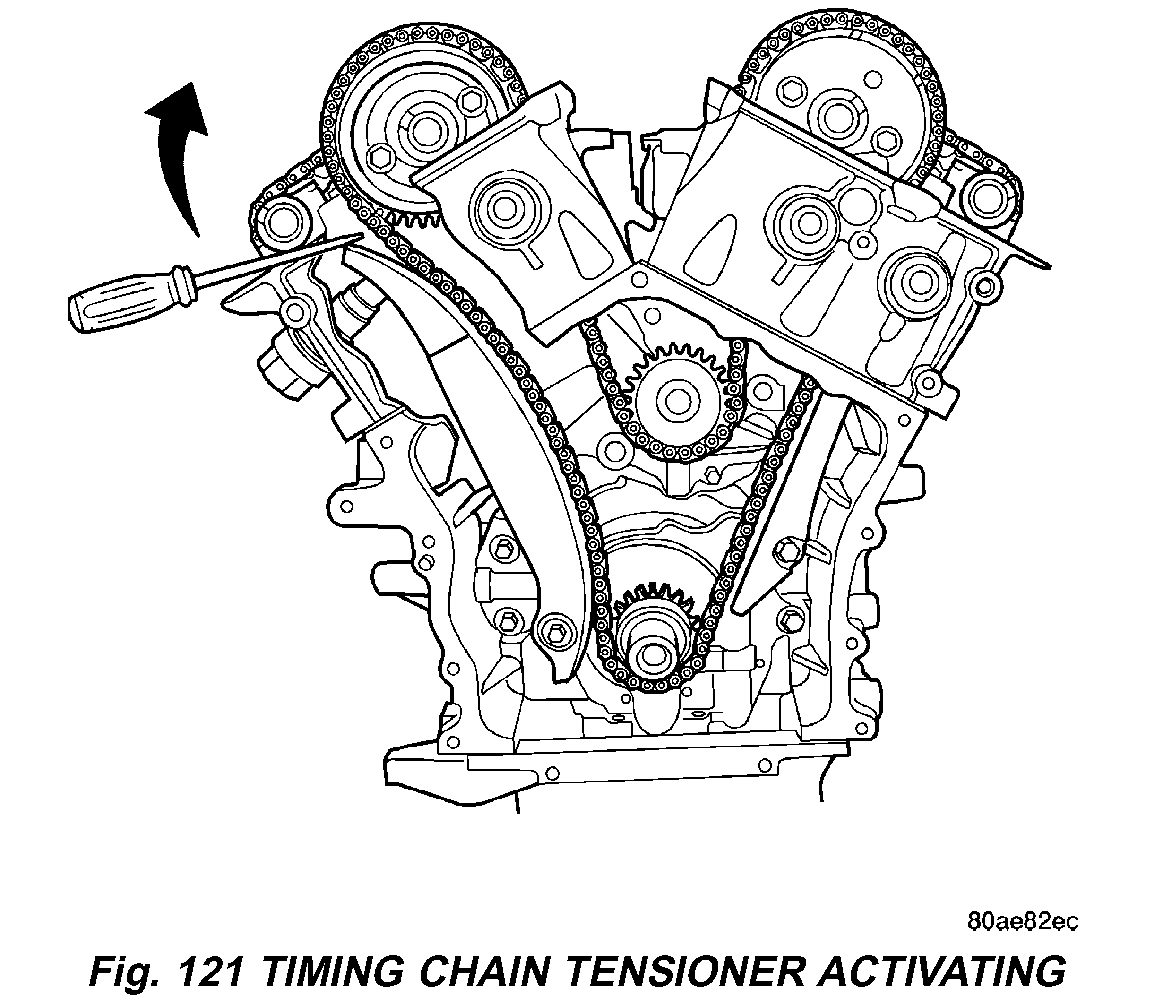 80ae82ec

Fig. 121 TIMING CHAIN TENSIONER ACTIVATING