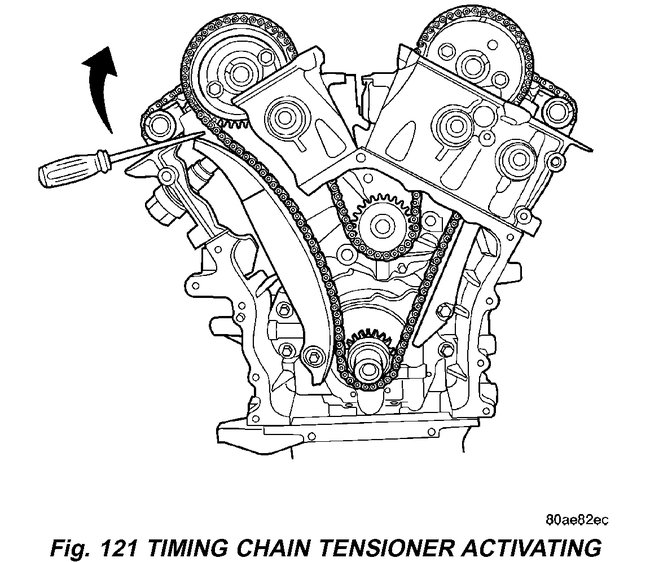 80ae82ec

Fig. 121 TIMING CHAIN TENSIONER ACTIVATING