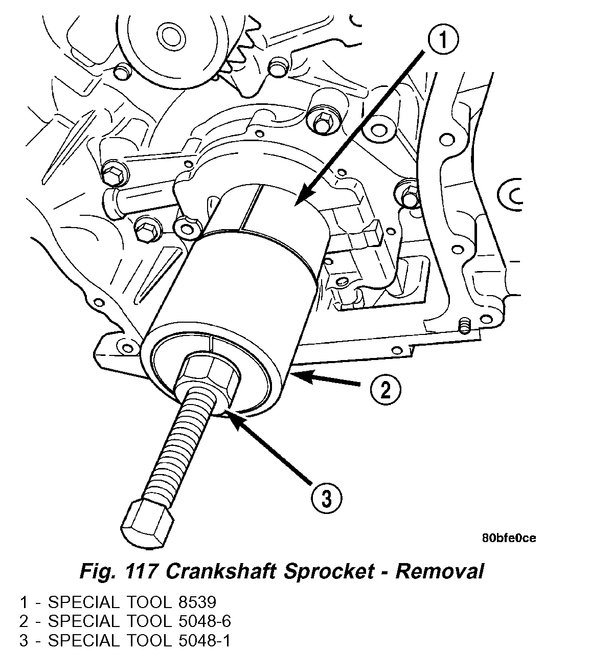 1

2

3

80bfe0ce

Fig. 117 Crankshaft Sprocket - Removal

1 - SPECIAL TOOL 8539
2 - SPECIAL TOOL 5048-6
3 - SPECIAL TOOL 5048-1