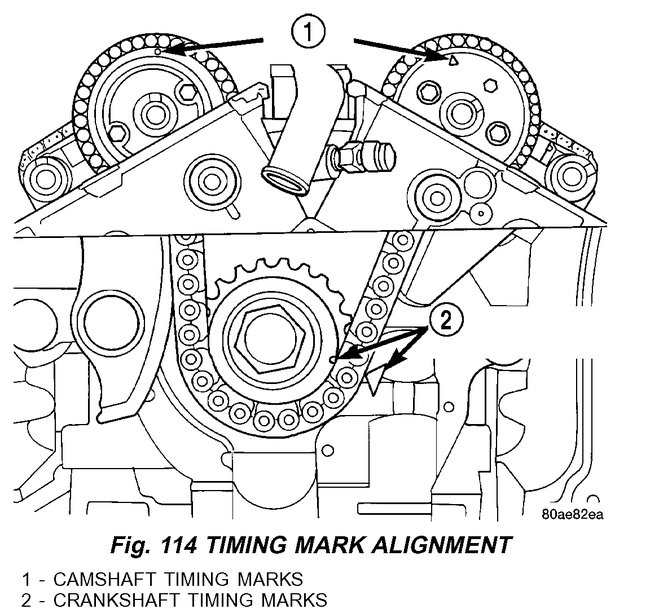 1

2

80ae82ea

Fig. 114 TIMING MARK ALIGNMENT

1 - CAMSHAFT TIMING MARKS
2 - CRANKSHAFT TIMING MARKS