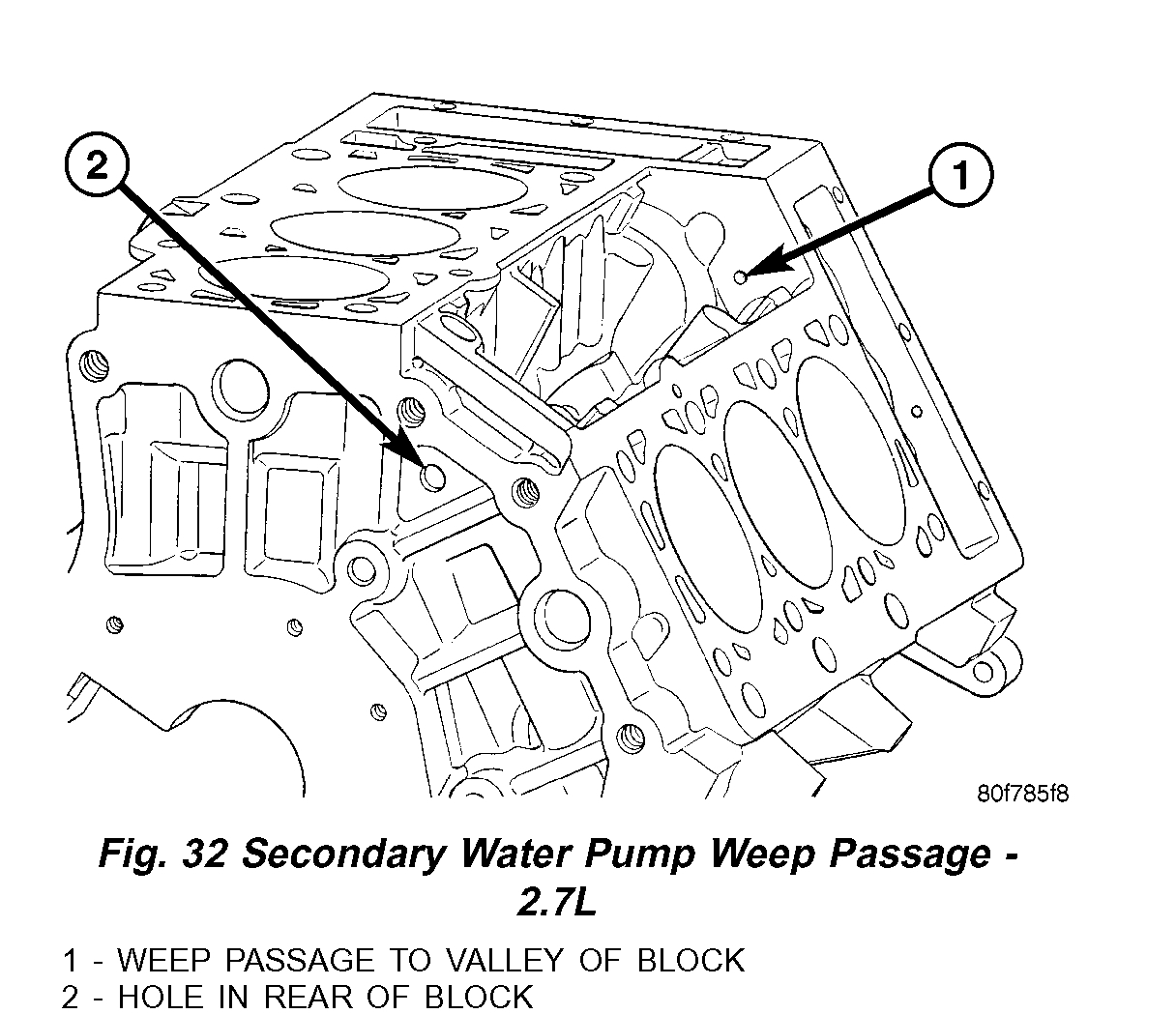 2

1

80f785f8

Fig. 32 Secondary Water Pump Weep Passage - 2.7L

1 - WEEP PASSAGE TO VALLEY OF BLOCK
2 - HOLE IN REAR OF BLOCK