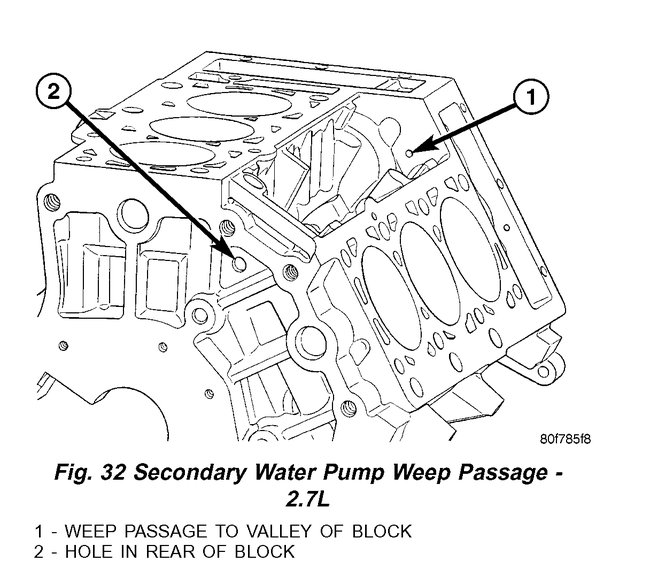 2

1

80f785f8

Fig. 32 Secondary Water Pump Weep Passage - 2.7L

1 - WEEP PASSAGE TO VALLEY OF BLOCK
2 - HOLE IN REAR OF BLOCK