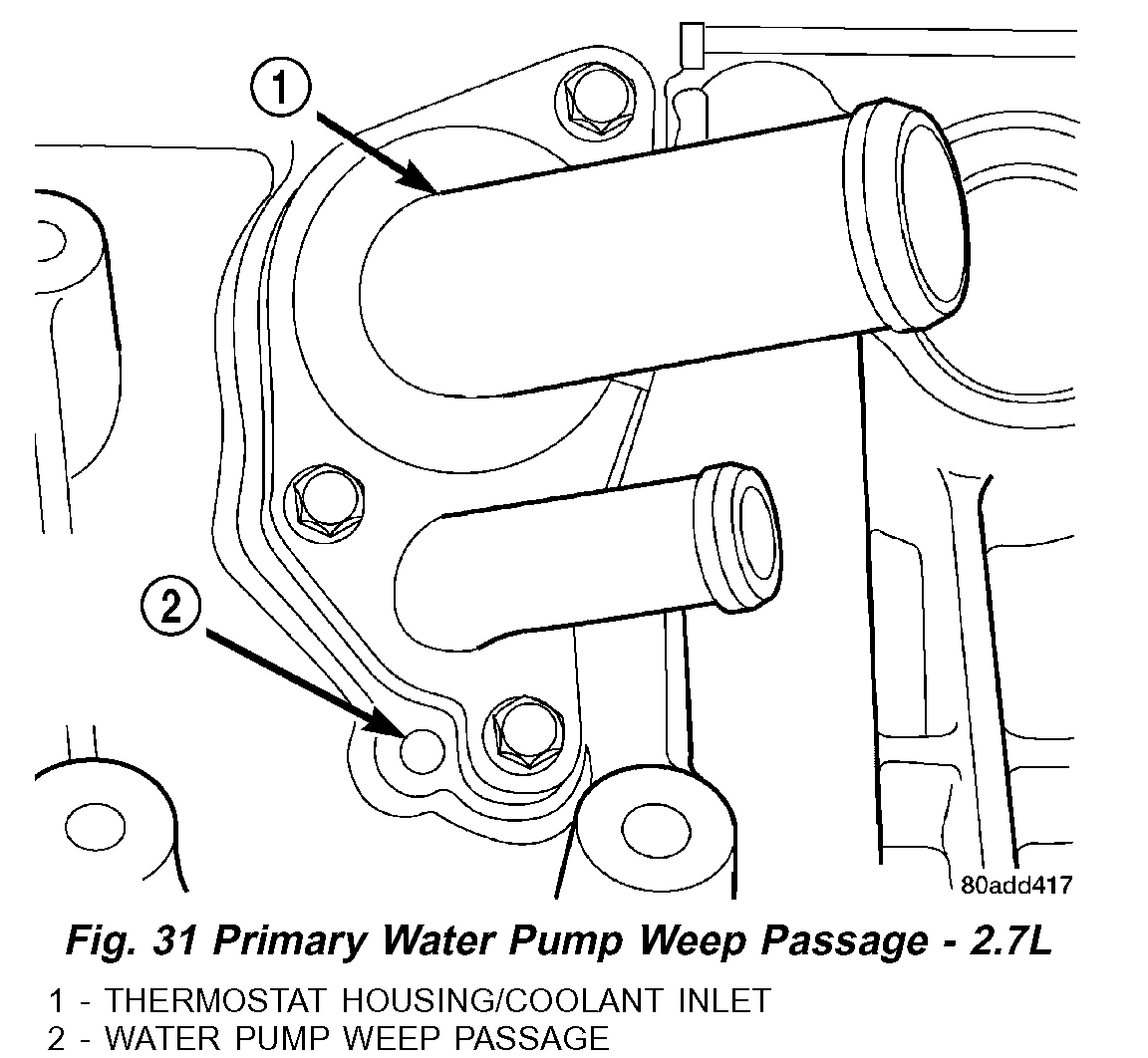 1

2

80add417

Fig. 31 Primary Water Pump Weep Passage - 2.7L

1 - THERMOSTAT HOUSING/COOLANT INLET
2 - WATER PUMP WEEP PASSAGE