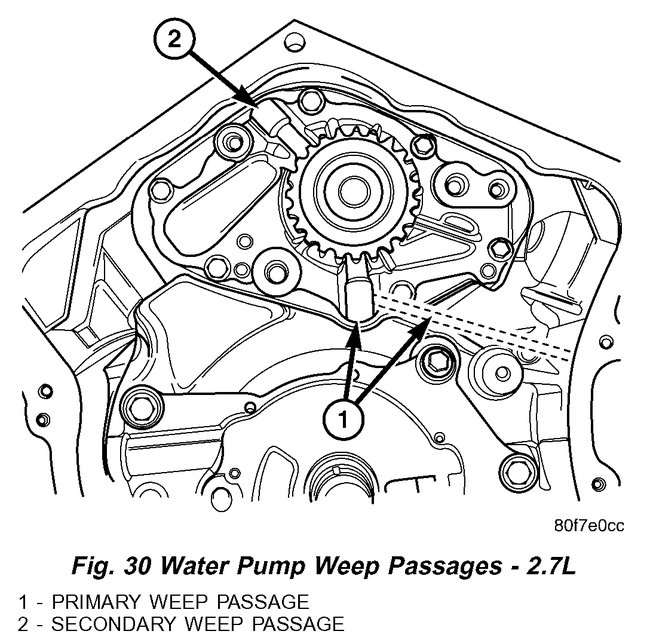 2

1

80f7e0cc

Fig. 30 Water Pump Weep Passages - 2.7L

1 - PRIMARY WEEP PASSAGE
2 - SECONDARY WEEP PASSAGE