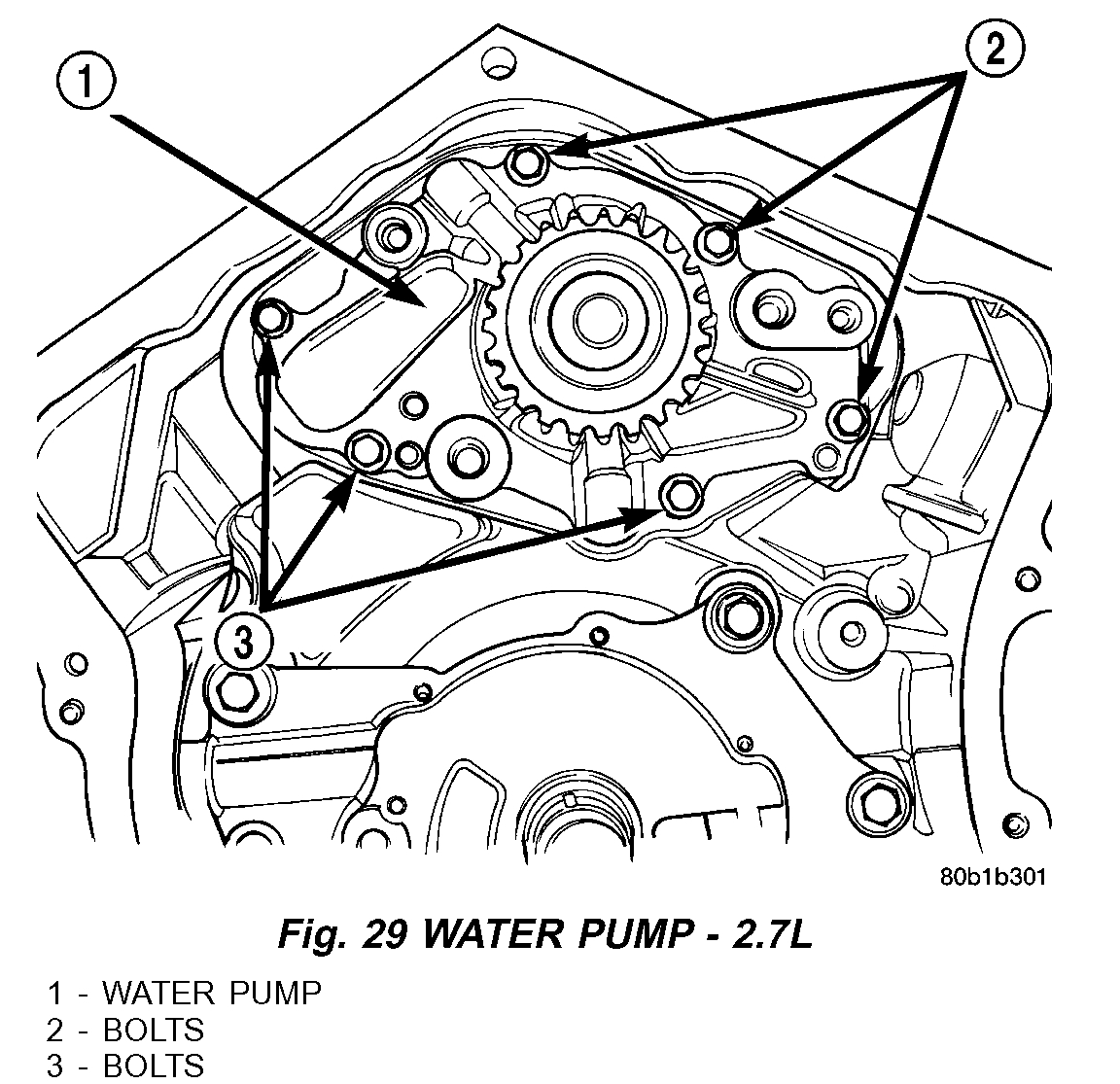 1

2

3

80b1b301

Fig. 29 WATER PUMP - 2.7L

1 - WATER PUMP
2 - BOLTS
3 - BOLTS