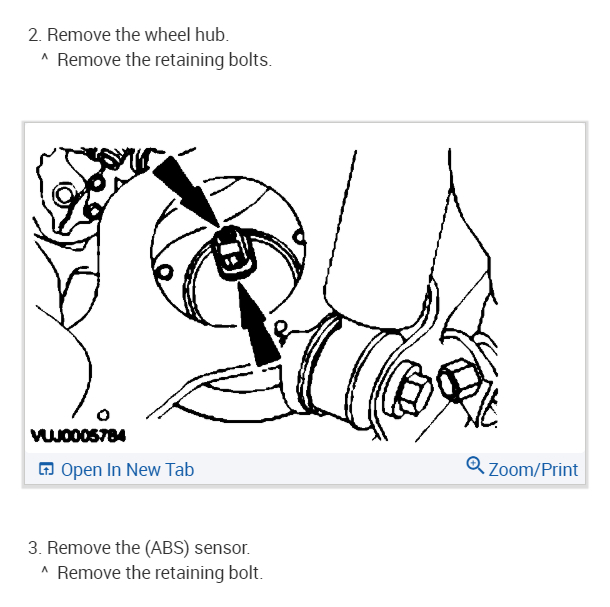 2. Remove the wheel hub.
^ Remove the retaining bolts.

VUJ0005784

Open In New Tab
Zoom/Print

3. Remove the (ABS) sensor.
^ Remove the retaining bolt.