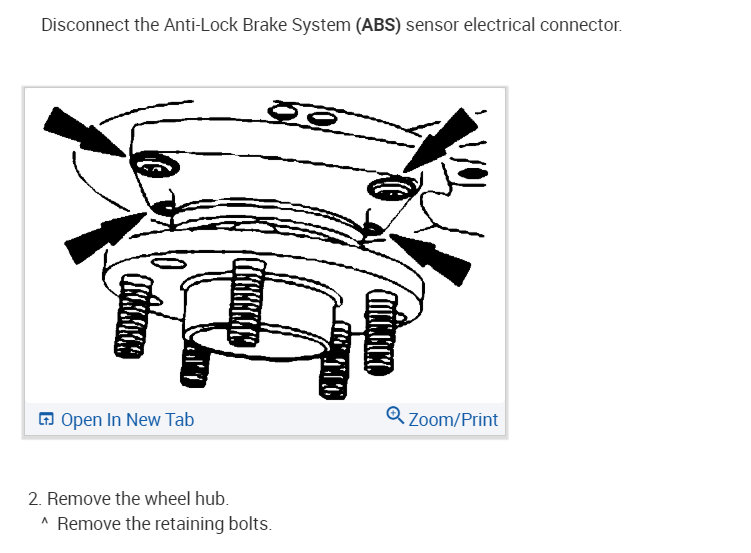 Disconnect the Anti-Lock Brake System (ABS) sensor electrical connector.

Open In New Tab

Zoom/Print

2. Remove the wheel hub.

^ Remove the retaining bolts.