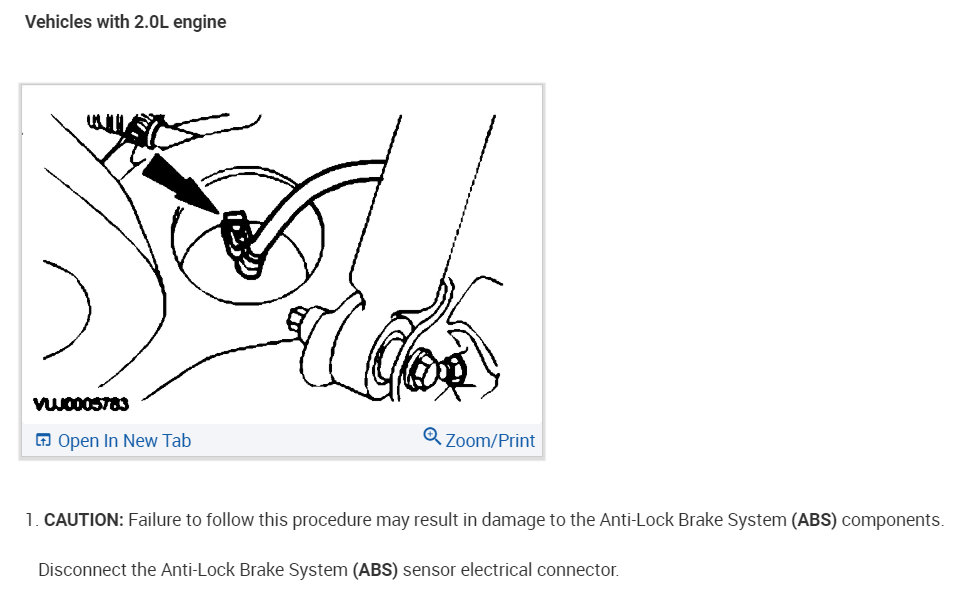 Vehicles with 2.0L engine

VUJ0005783

Open In New Tab

Zoom/Print

1. CAUTION: Failure to follow this procedure may result in damage to the Anti-Lock Brake System (ABS) components.

Disconnect the Anti-Lock Brake System (ABS) sensor electrical connector.