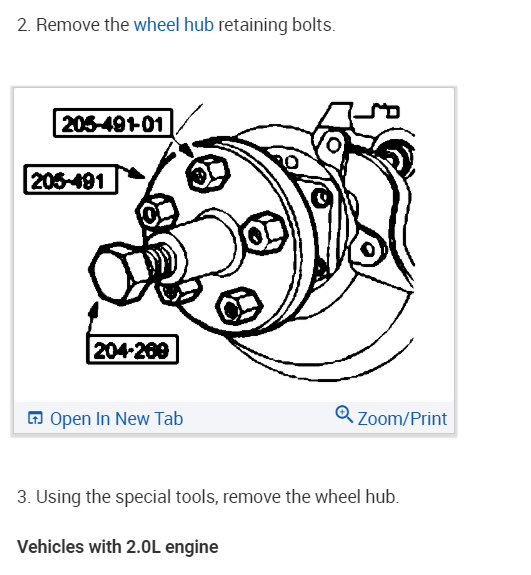 2. Remove the wheel hub retaining bolts.

205-491-01

205-491

204-269

Open In New Tab

Zoom/Print

3. Using the special tools, remove the wheel hub.

Vehicles with 2.0L engine