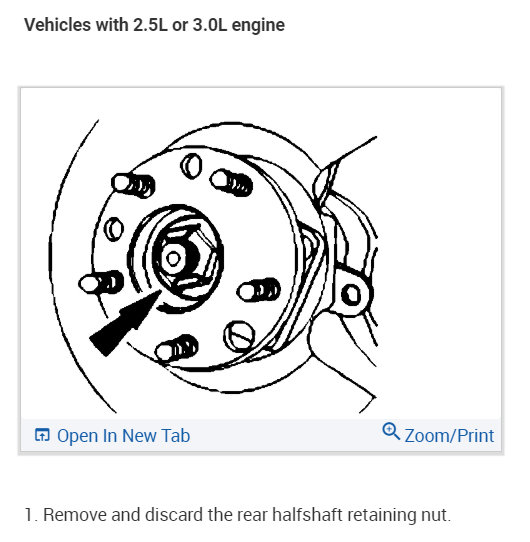 Vehicles with 2.5L or 3.0L engine

Open In New Tab

Zoom/Print

1. Remove and discard the rear halfshaft retaining nut.