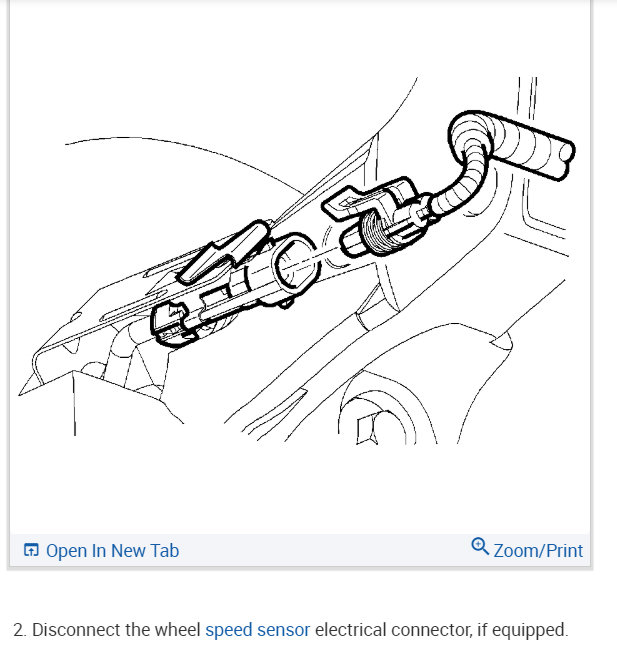 Open In New Tab

Zoom/Print

2. Disconnect the wheel speed sensor electrical connector, if equipped.