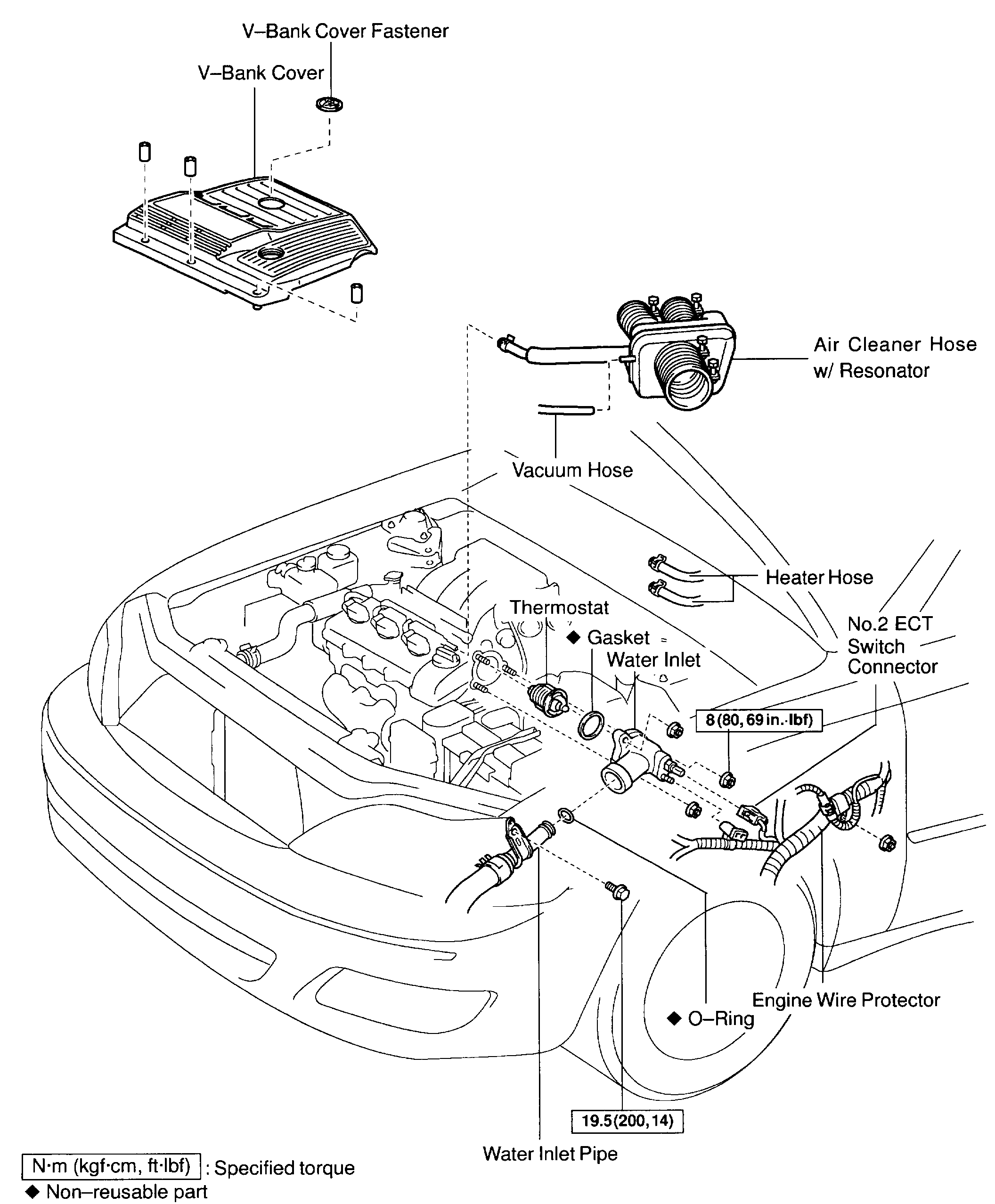 V–Bank Cover Fastener

V–Bank Cover

Air Cleaner Hose w/ Resonator

Vacuum Hose

Heater Hose

Thermostat

◆ Gasket

Water Inlet

No.2 ECT Switch Connector

8 (80, 69 in.·lbf)

Engine Wire Protector

◆ O–Ring

19.5 (200, 14)

Water Inlet Pipe

N·m (kgf·cm, ft·lbf) : Specified torque

◆ Non–reusable part