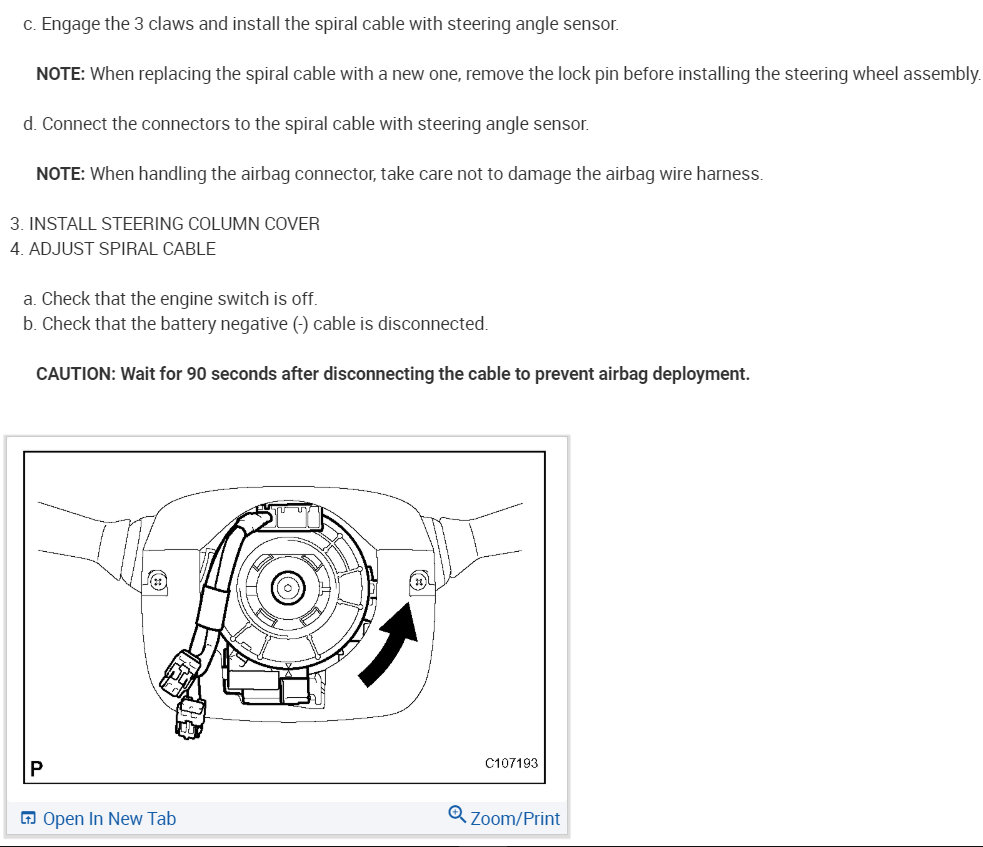 c. Engage the 3 claws and install the spiral cable with steering angle sensor.

NOTE: When replacing the spiral cable with a new one, remove the lock pin before installing the steering wheel assembly.

d. Connect the connectors to the spiral cable with steering angle sensor.

NOTE: When handling the airbag connector, take care not to damage the airbag wire harness.

3. INSTALL STEERING COLUMN COVER
4. ADJUST SPIRAL CABLE

a. Check that the engine switch is off.
b. Check that the battery negative (-) cable is disconnected.

CAUTION: Wait for 90 seconds after disconnecting the cable to prevent airbag deployment.

P

C107193

Open In New Tab

Zoom/Print