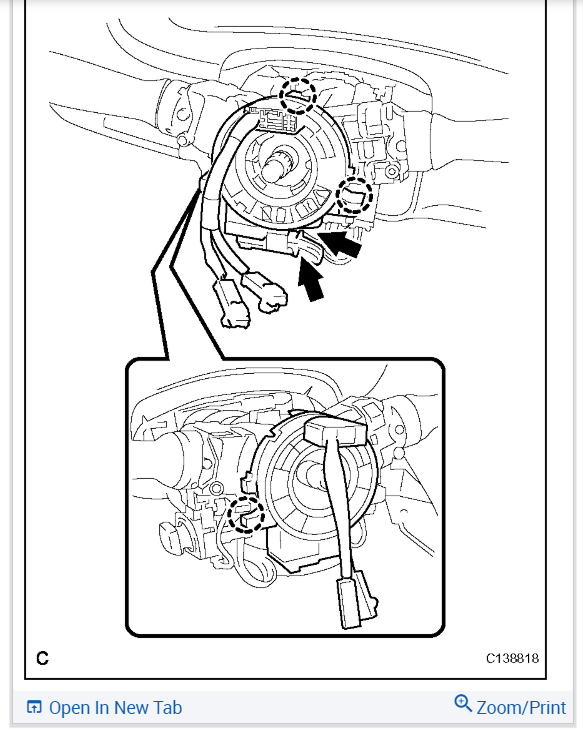 C

C138818

Open In New Tab

Zoom/Print