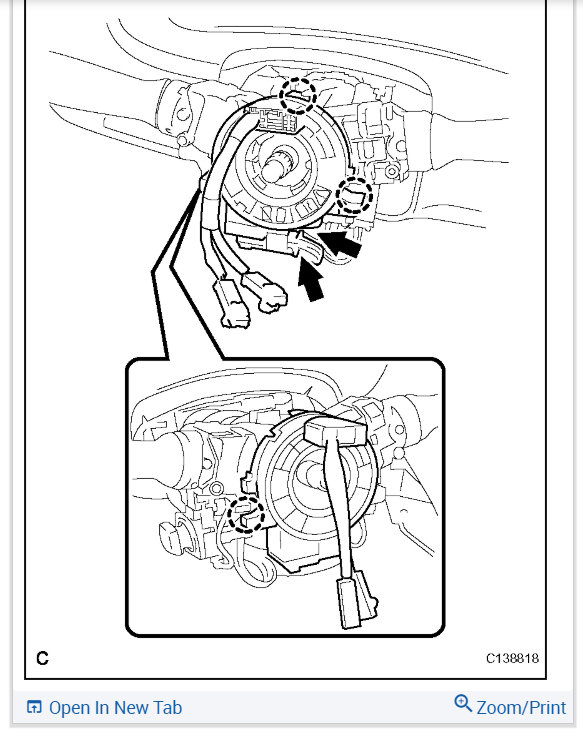 C

C138818

Open In New Tab

Zoom/Print