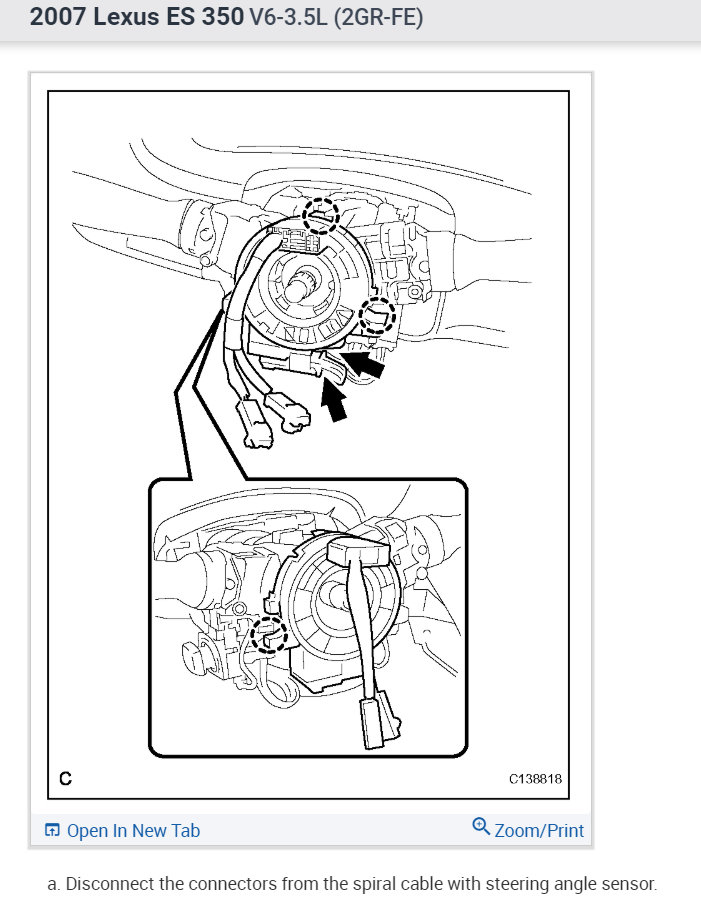 2007 Lexus ES 350 V6-3.5L (2GR-FE)

C

C138818

Open In New Tab

Zoom/Print

a. Disconnect the connectors from the spiral cable with steering angle sensor.